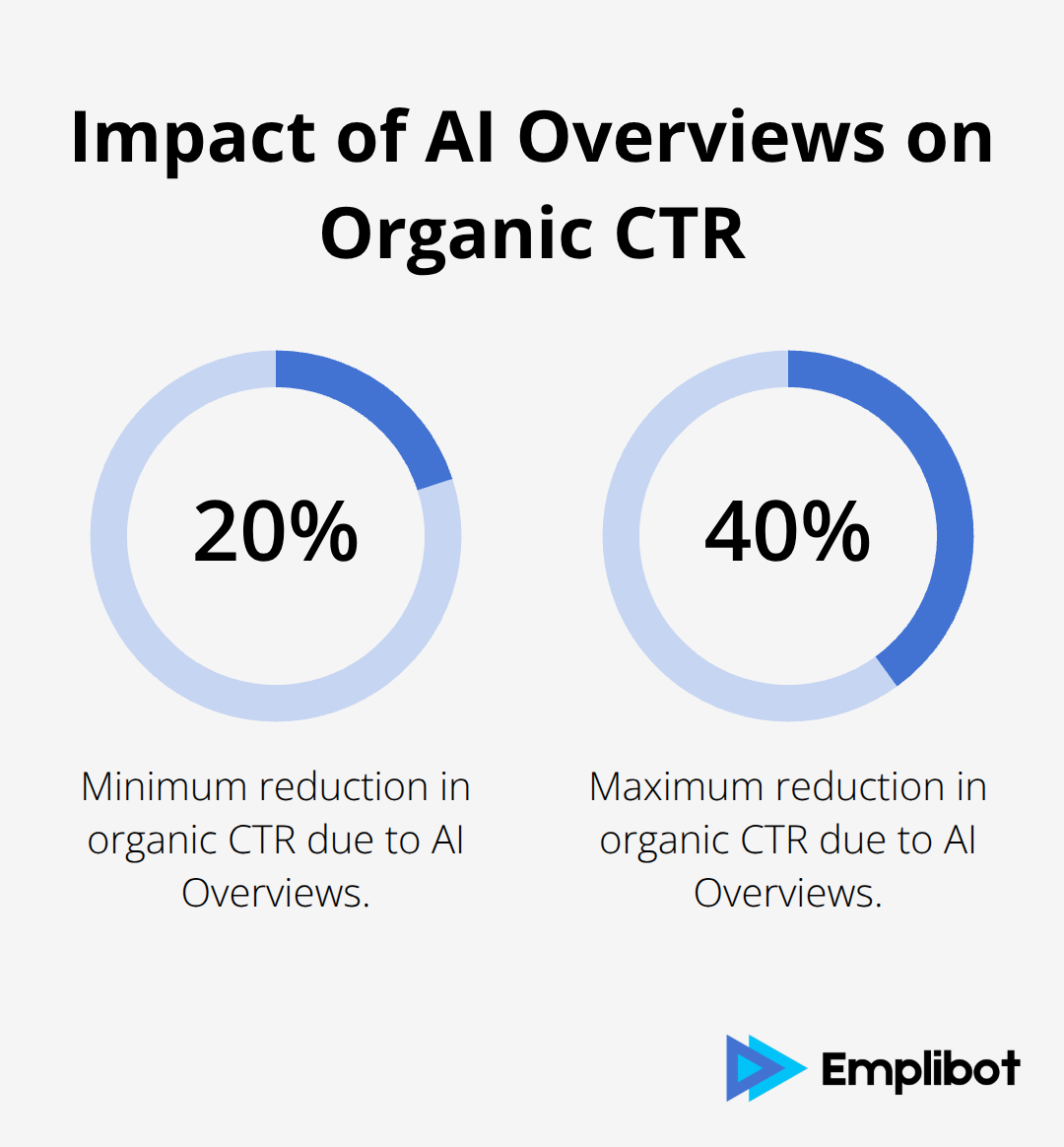 Impact of AI Overviews on Organic CTR

20%

Minimum reduction in organic CTR due to AI Overviews.

40%

Maximum reduction in organic CTR due to AI Overviews.

Emplibot