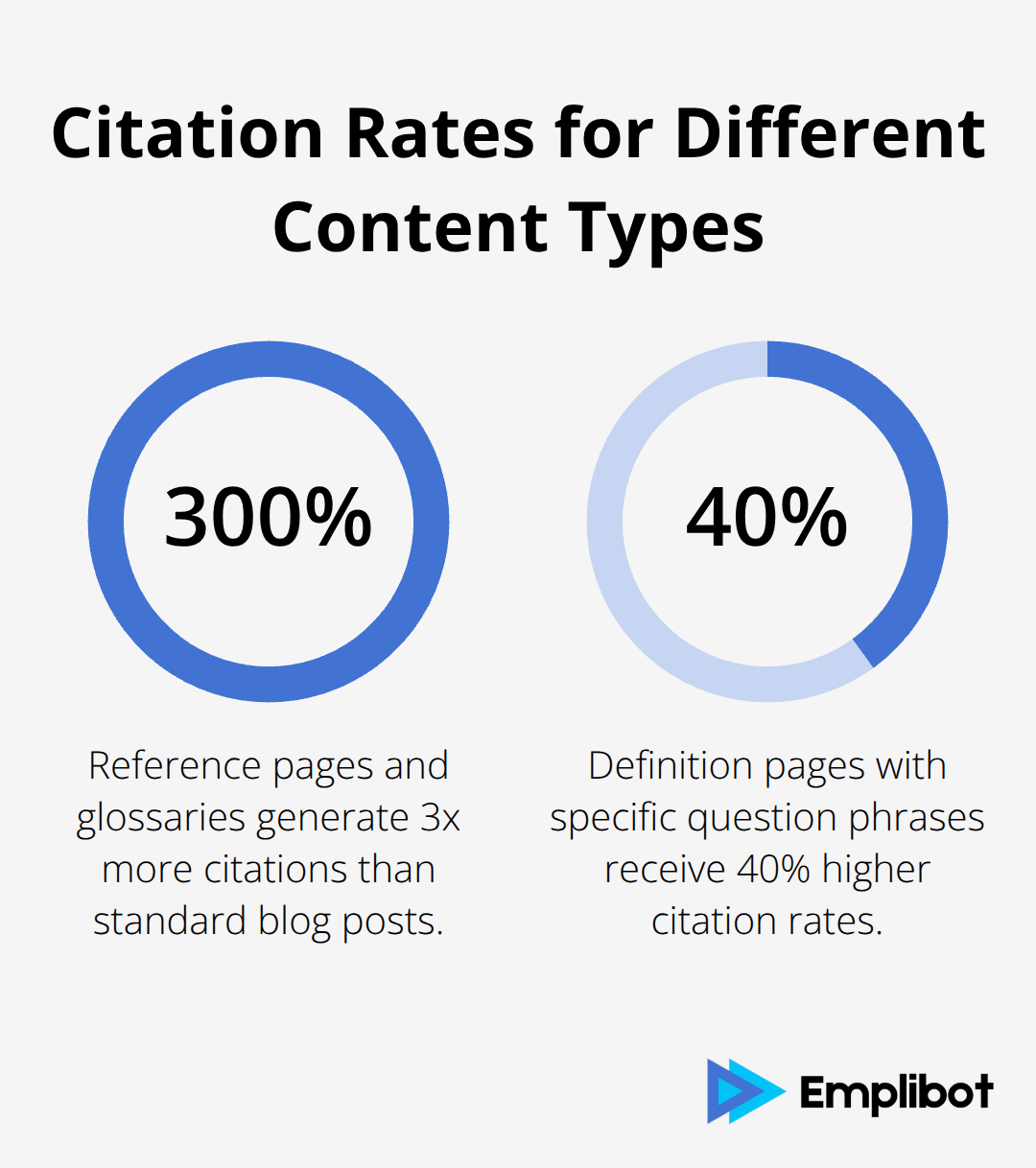 Citation Rates for Different Content Types

300%

Reference pages and glossaries generate 3x more citations than standard blog posts.

40%

Definition pages with specific question phrases receive 40% higher citation rates.

Emplibot