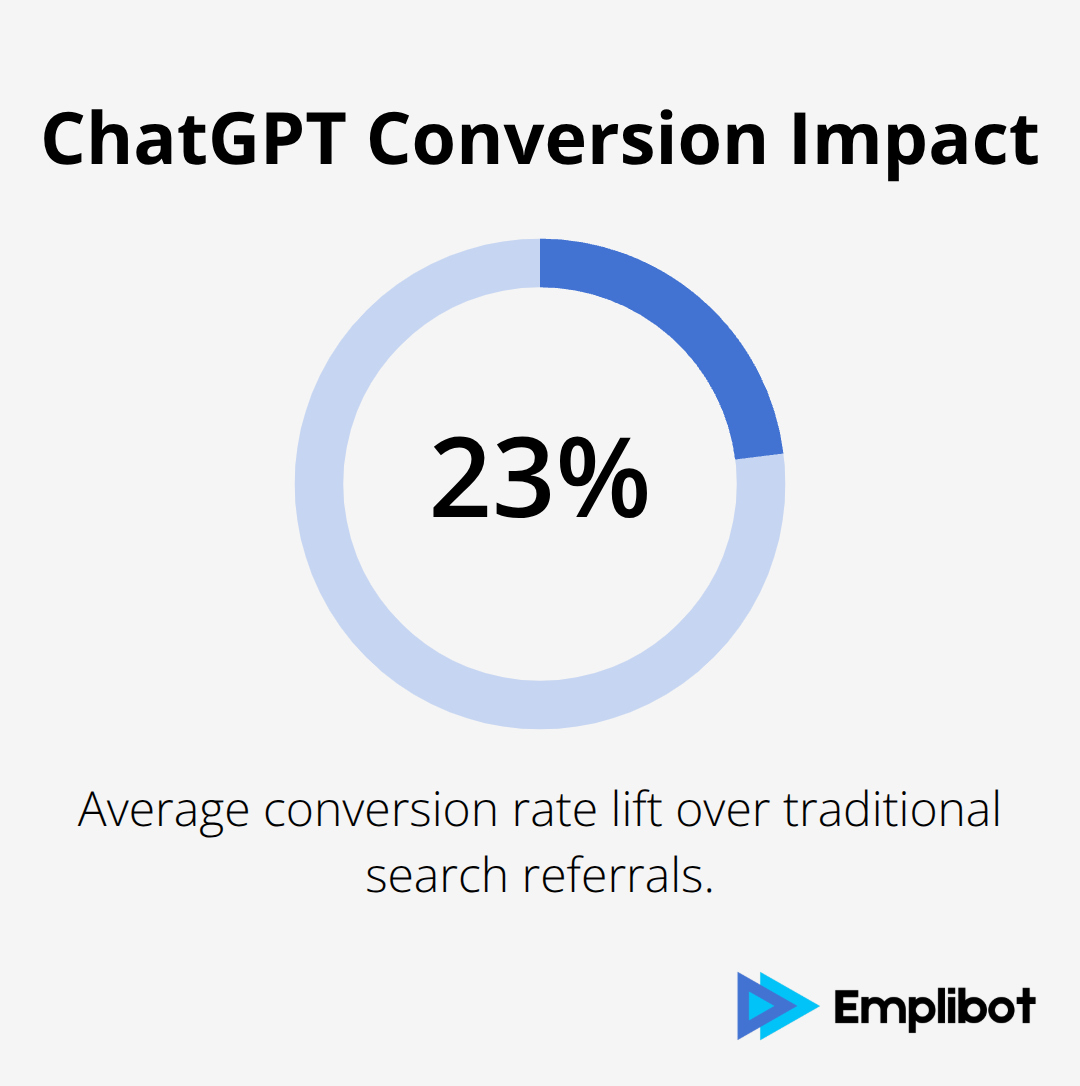 ChatGPT Conversion Impact

23%

Average conversion rate lift over traditional search referrals.

Emplibot