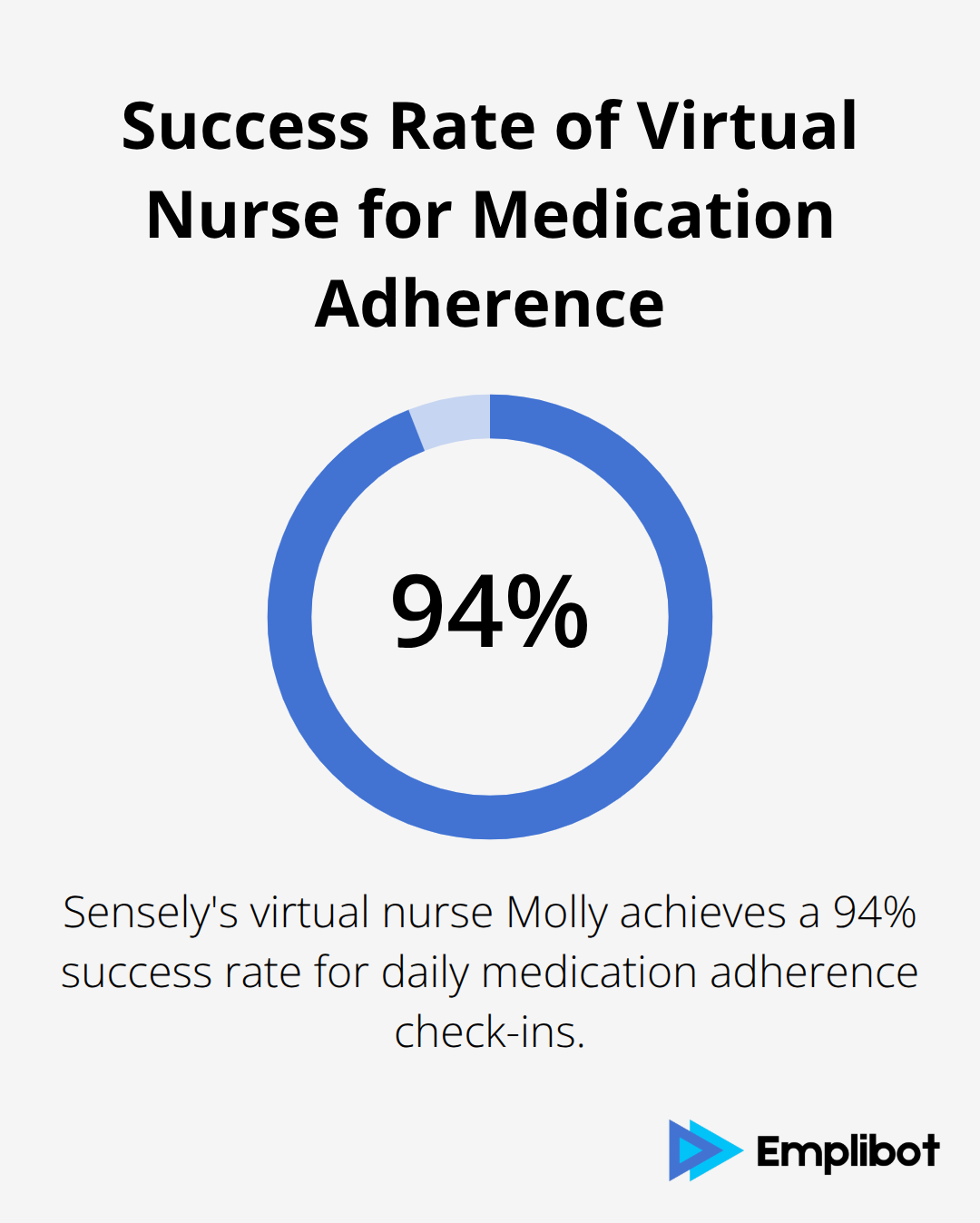 Success Rate of Virtual Nurse for Medication Adherence

94%

Sensely's virtual nurse Molly achieves a 94% success rate for daily medication adherence check-ins.

Emplibot