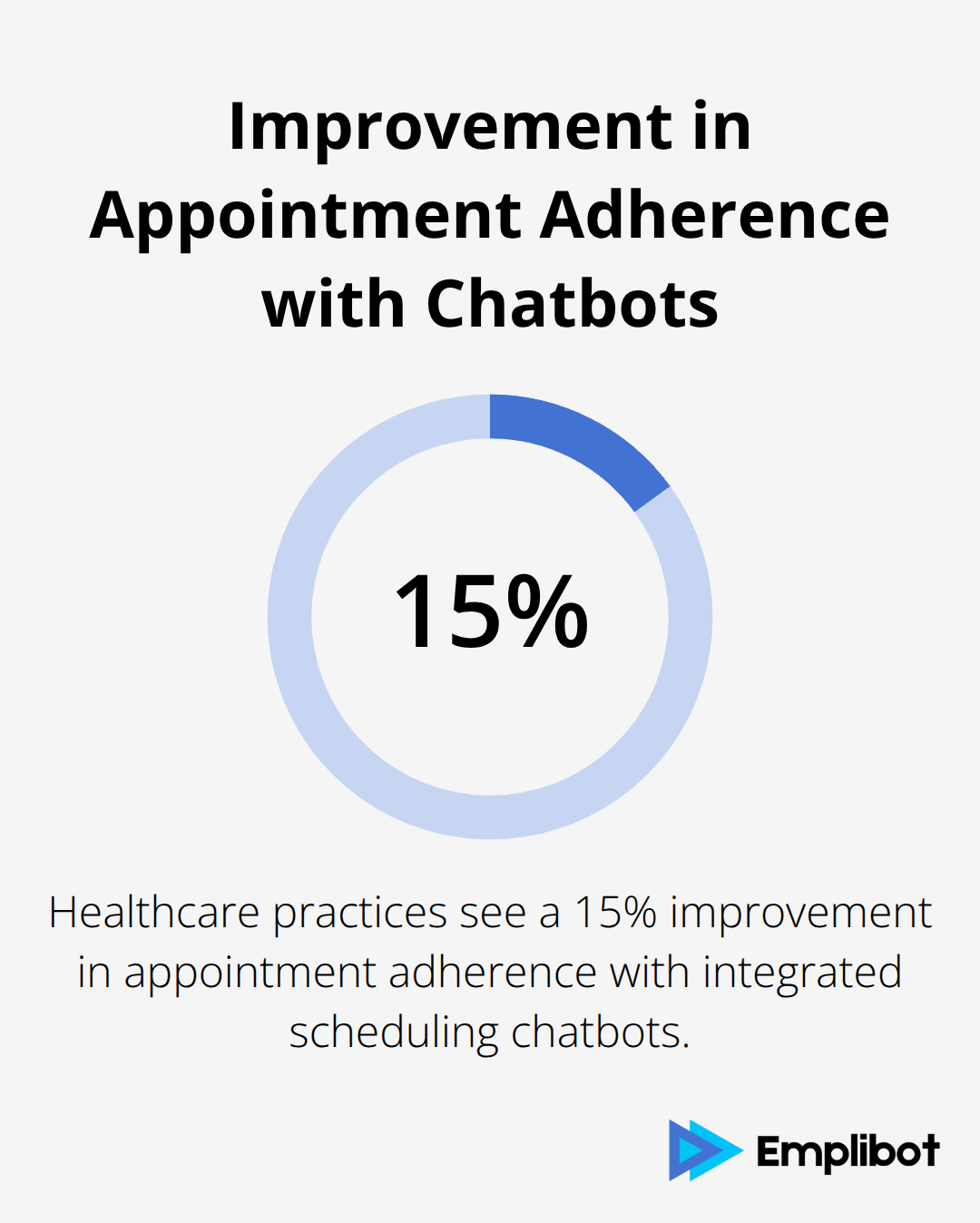 Improvement in Appointment Adherence with Chatbots

15%

Healthcare practices see a 15% improvement in appointment adherence with integrated scheduling chatbots.

Emplibot