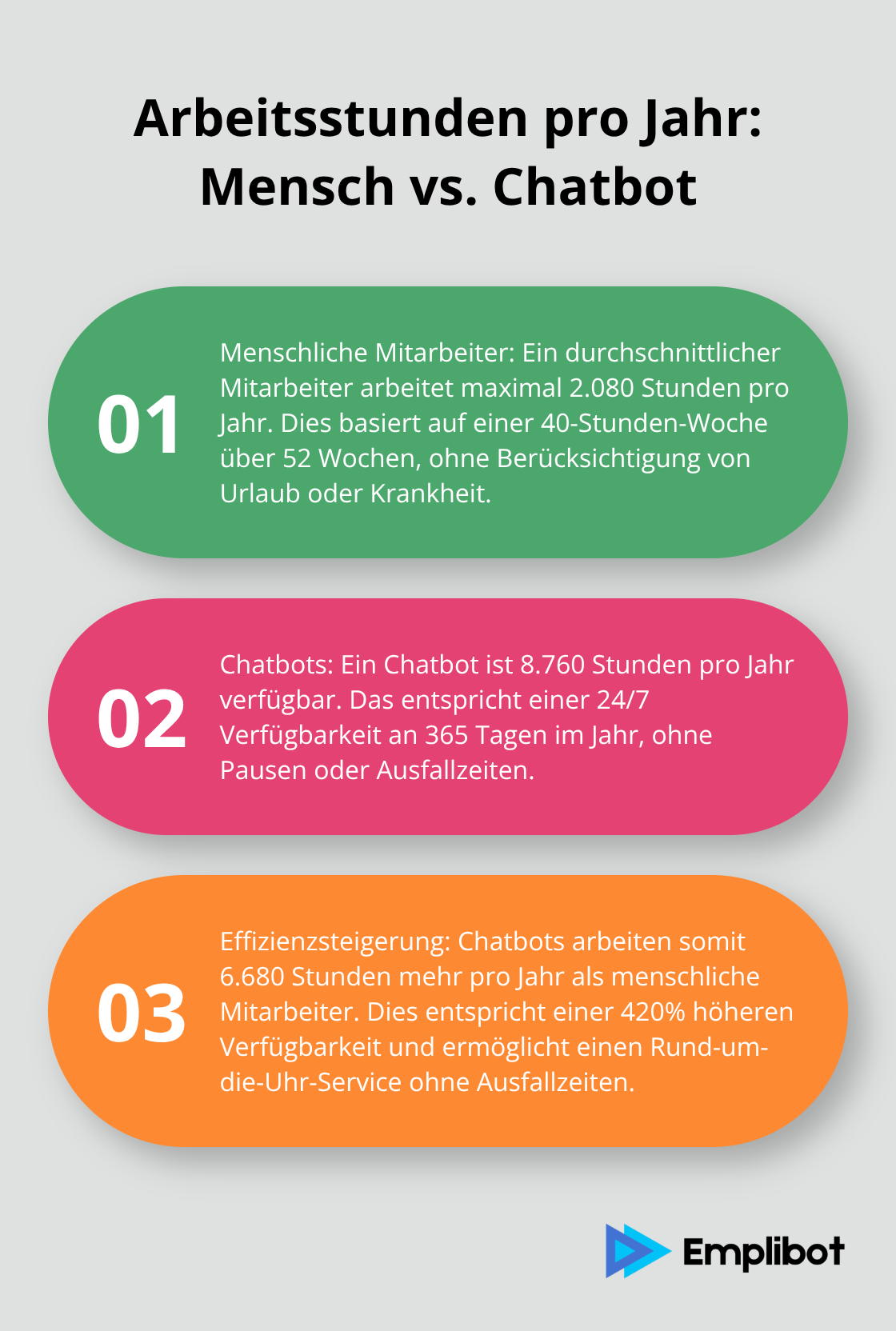 Arbeitsstunden pro Jahr: Mensch vs. Chatbot

01

Menschliche Mitarbeiter: Ein durchschnittlicher Mitarbeiter arbeitet maximal 2.080 Stunden pro Jahr. Dies basiert auf einer 40-Stunden-Woche über 52 Wochen, ohne Berücksichtigung von Urlaub oder Krankheit.

02

Chatbots: Ein Chatbot ist 8.760 Stunden pro Jahr verfügbar. Das entspricht einer 24/7 Verfügbarkeit an 365 Tagen im Jahr, ohne Pausen oder Ausfallzeiten.

03

Effizienzsteigerung: Chatbots arbeiten somit 6.680 Stunden mehr pro Jahr als menschliche Mitarbeiter. Dies entspricht einer 420% höheren Verfügbarkeit und ermöglicht einen Rund-um-die-Uhr-Service ohne Ausfallzeiten.

Emplibot