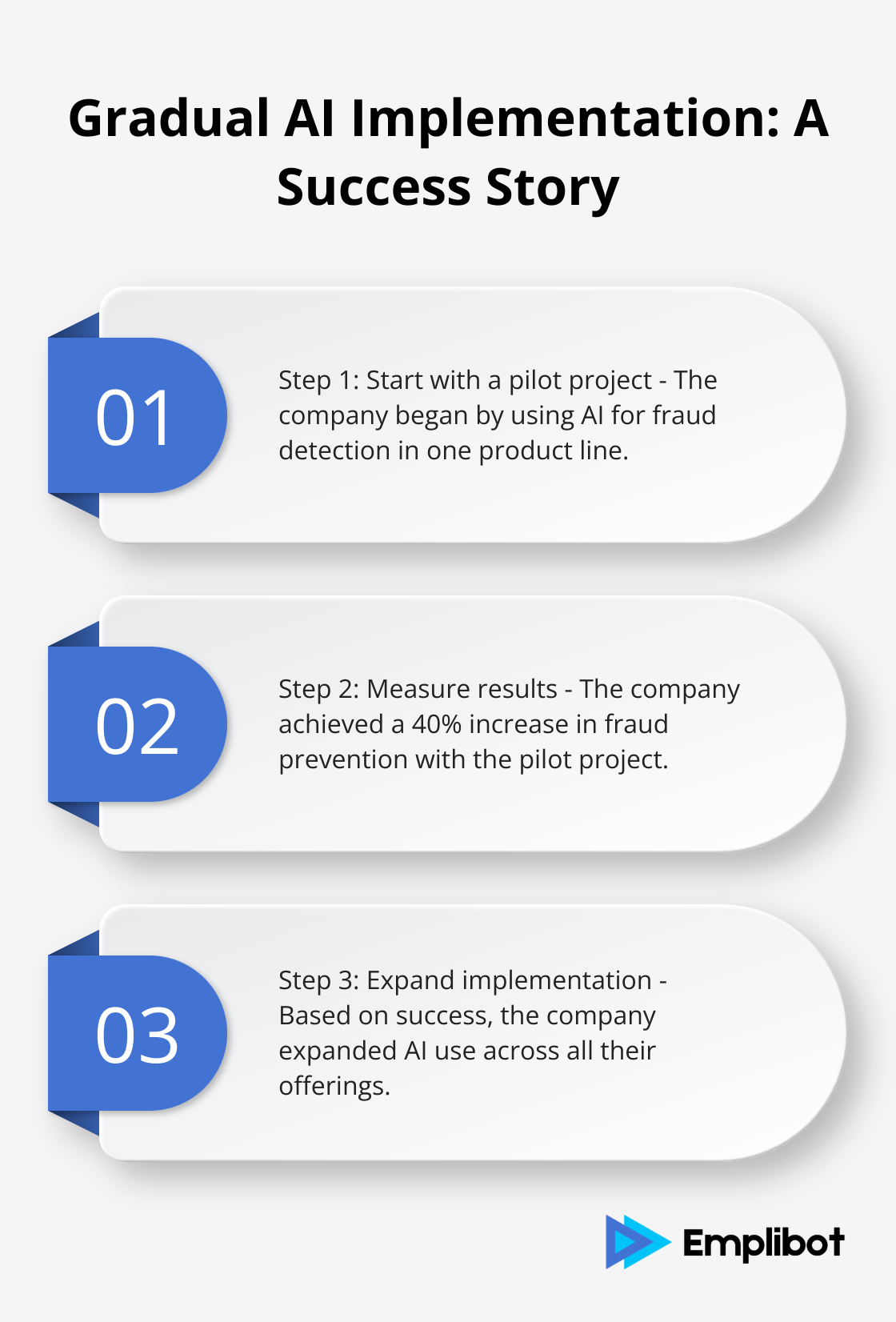 Gradual AI Implementation: A Success Story

01

Step 1: Start with a pilot project - The company began by using AI for fraud detection in one product line.

02

Step 2: Measure results - The company achieved a 40% increase in fraud prevention with the pilot project.

03

Step 3: Expand implementation - Based on success, the company expanded AI use across all their offerings.

Emplibot