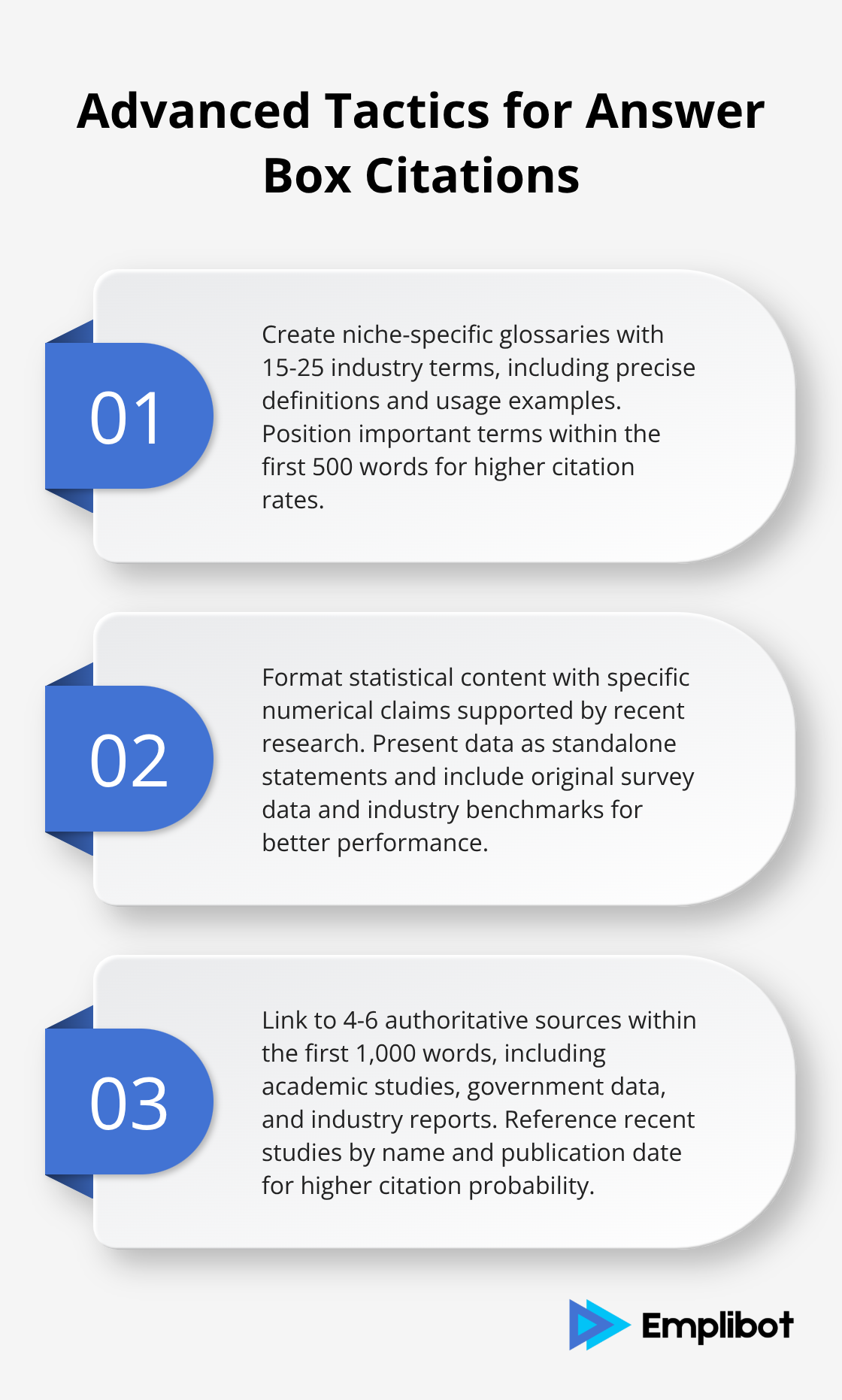 Advanced Tactics for Answer Box Citations

01

Create niche-specific glossaries with 15-25 industry terms, including precise definitions and usage examples. Position important terms within the first 500 words for higher citation rates.

02

Format statistical content with specific numerical claims supported by recent research. Present data as standalone statements and include original survey data and industry benchmarks for better performance.

03

Link to 4-6 authoritative sources within the first 1,000 words, including academic studies, government data, and industry reports. Reference recent studies by name and publication date for higher citation probability.

Emplibot