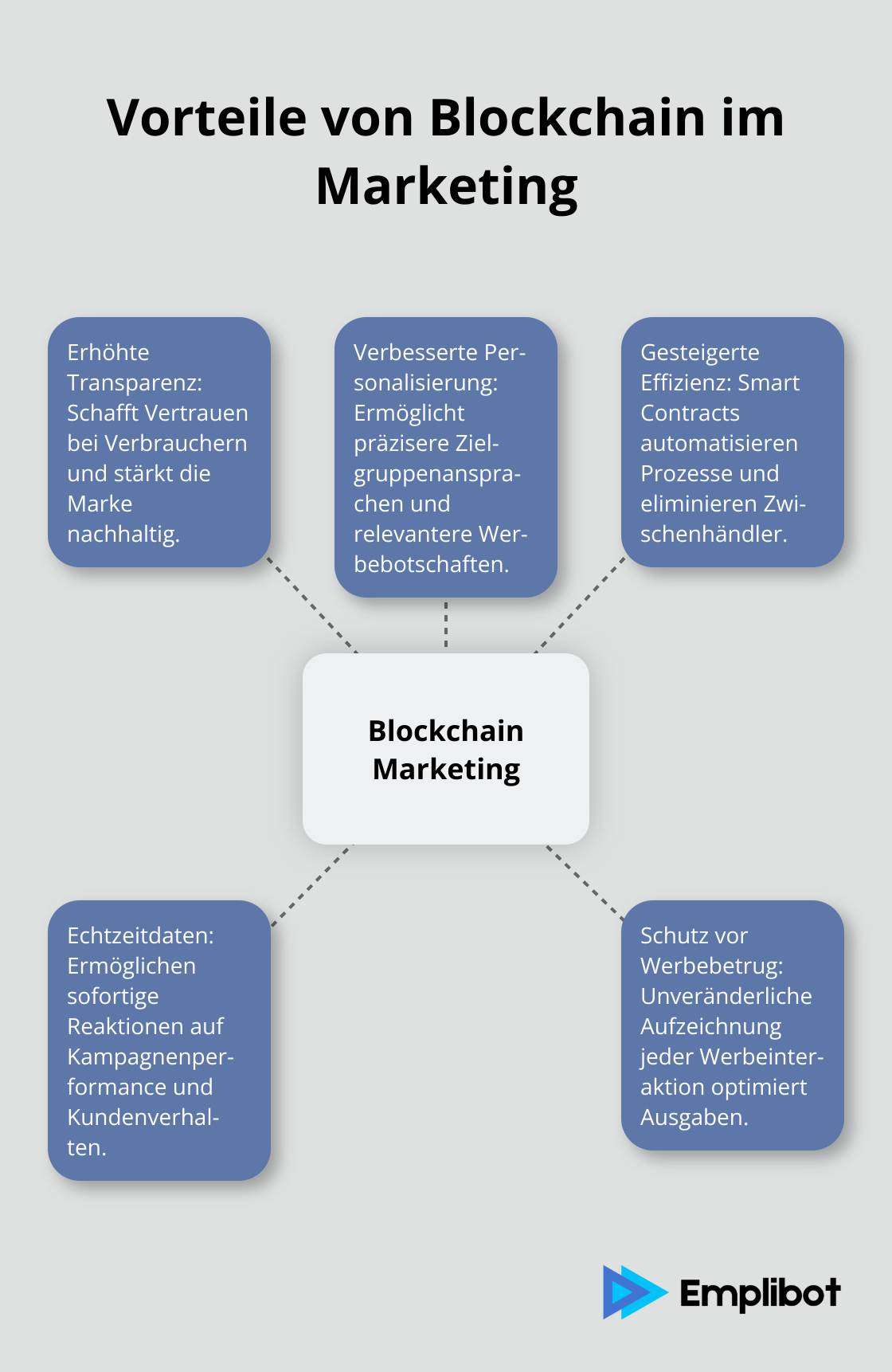 Vorteile von Blockchain im Marketing

Erhöhte Transparenz: Schafft Vertrauen bei Verbrauchern und stärkt die Marke nachhaltig.

Verbesserte Personalisierung: Ermöglicht präzisere Zielgruppenansprachen und relevantere Werbebotschaften.

Gesteigerte Effizienz: Smart Contracts automatisieren Prozesse und eliminieren Zwischenhändler.

Blockchain Marketing

Echtzeitdaten: Ermöglichen sofortige Reaktionen auf Kampagnenperformance und Kundenverhalten.

Schutz vor Werbebetrug: Unveränderliche Aufzeichnung jeder Werbeinteraktion optimiert Ausgaben.

Emplibot