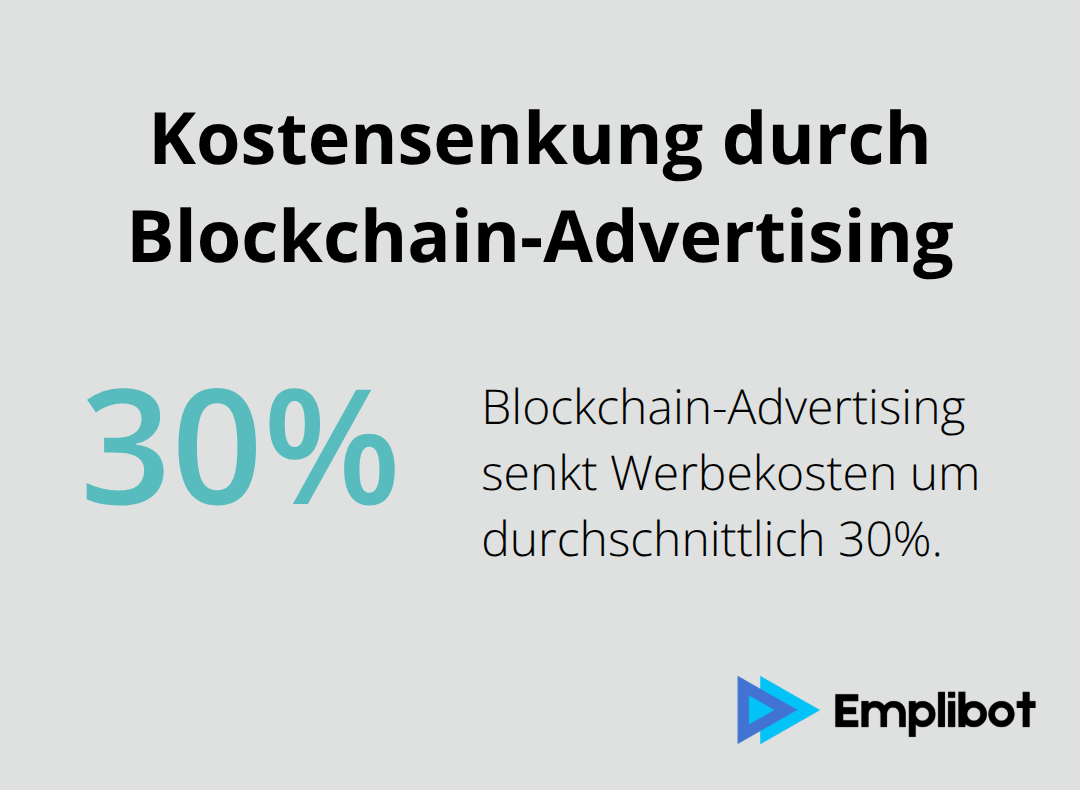 Kostensenkung durch Blockchain-Advertising

30%

Blockchain-Advertising senkt Werbekosten um durchschnittlich 30%.

Emplibot