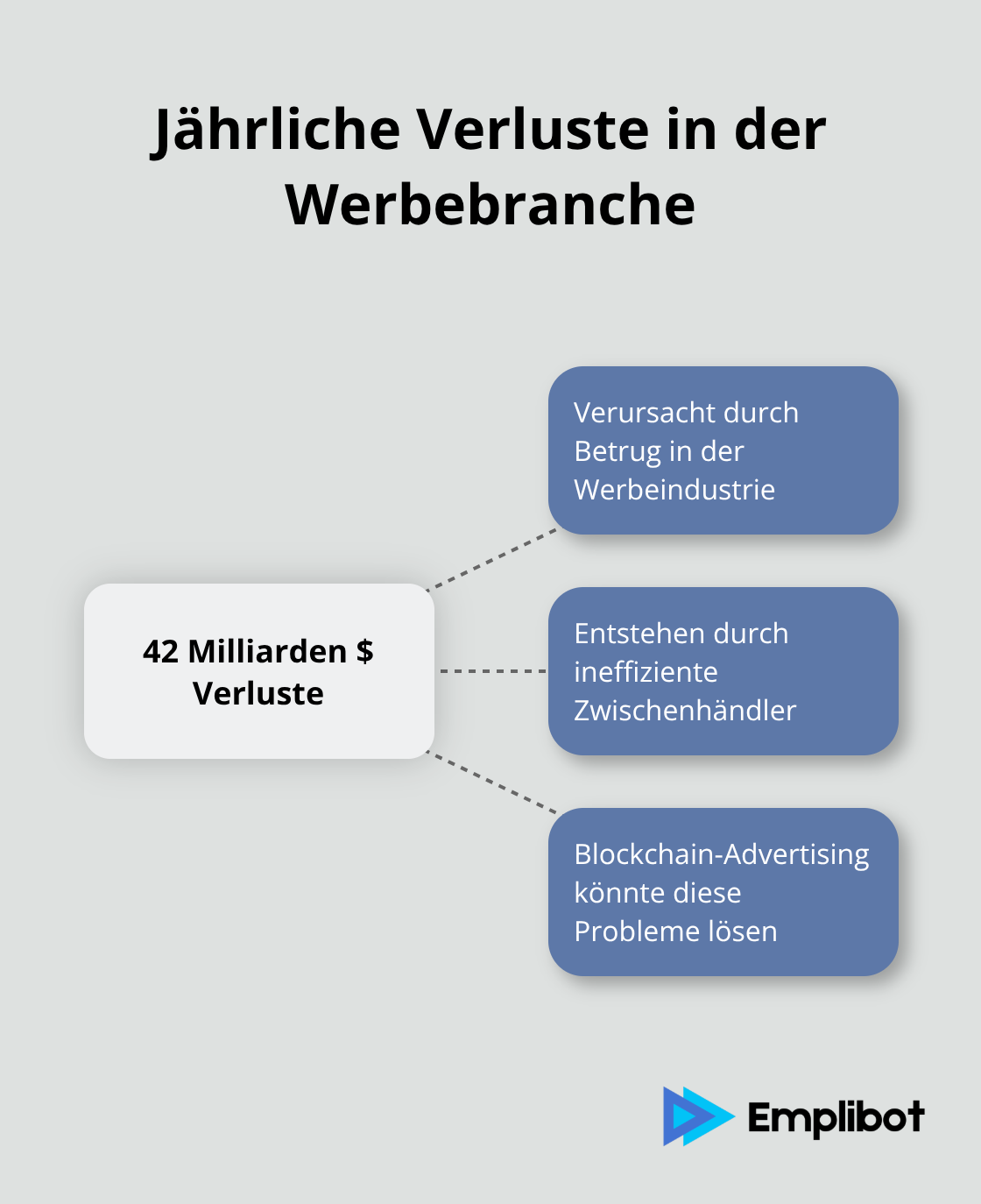 Jährliche Verluste in der Werbebranche

42 Milliarden $ Verluste

Verursacht durch Betrug in der Werbeindustrie

Entstehen durch ineffiziente Zwischenhändler

Blockchain-Advertising könnte diese Probleme lösen

Emplibot