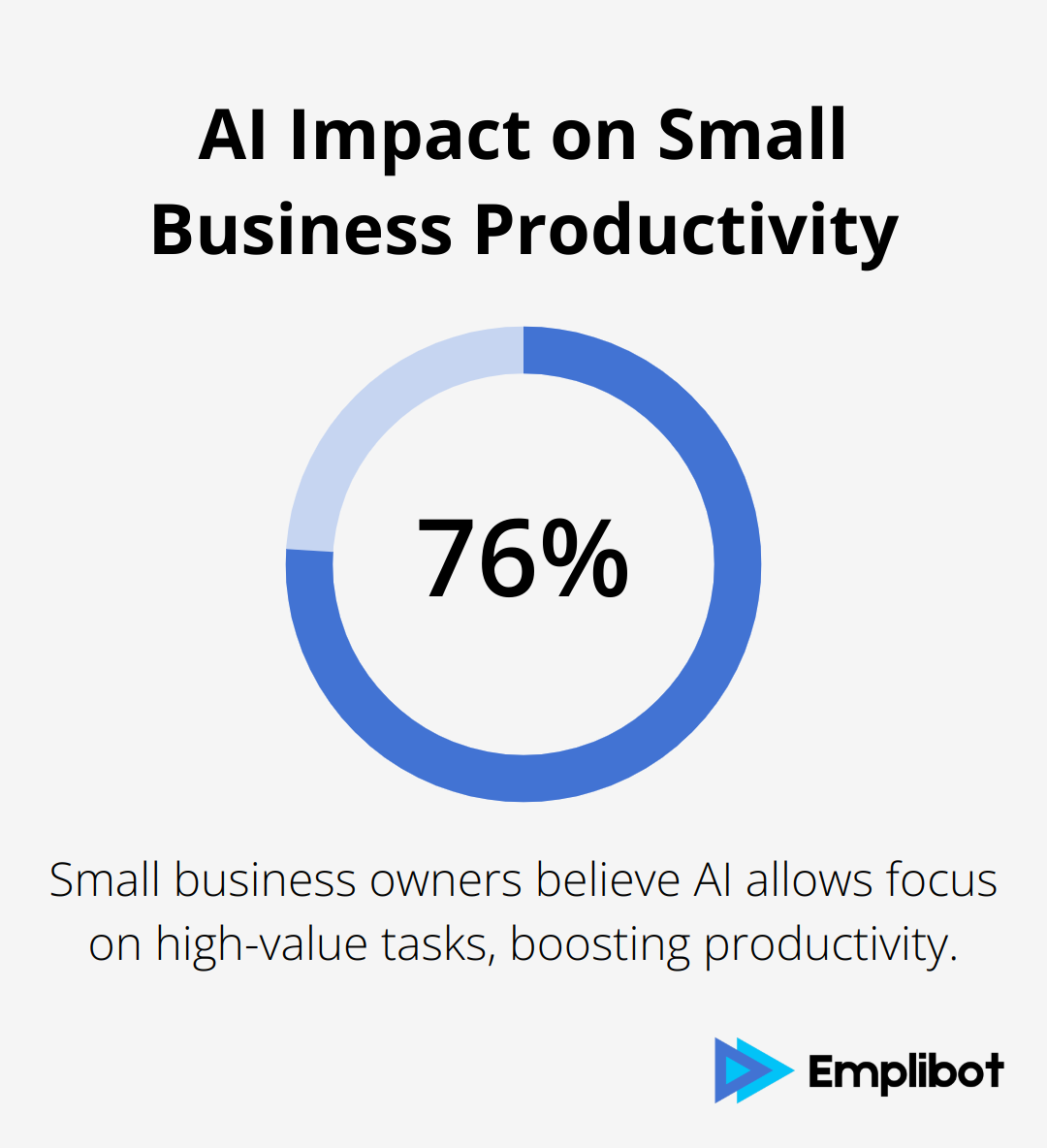 AI Impact on Small Business Productivity

76%

Small business owners believe AI allows focus on high-value tasks, boosting productivity.

Emplibot