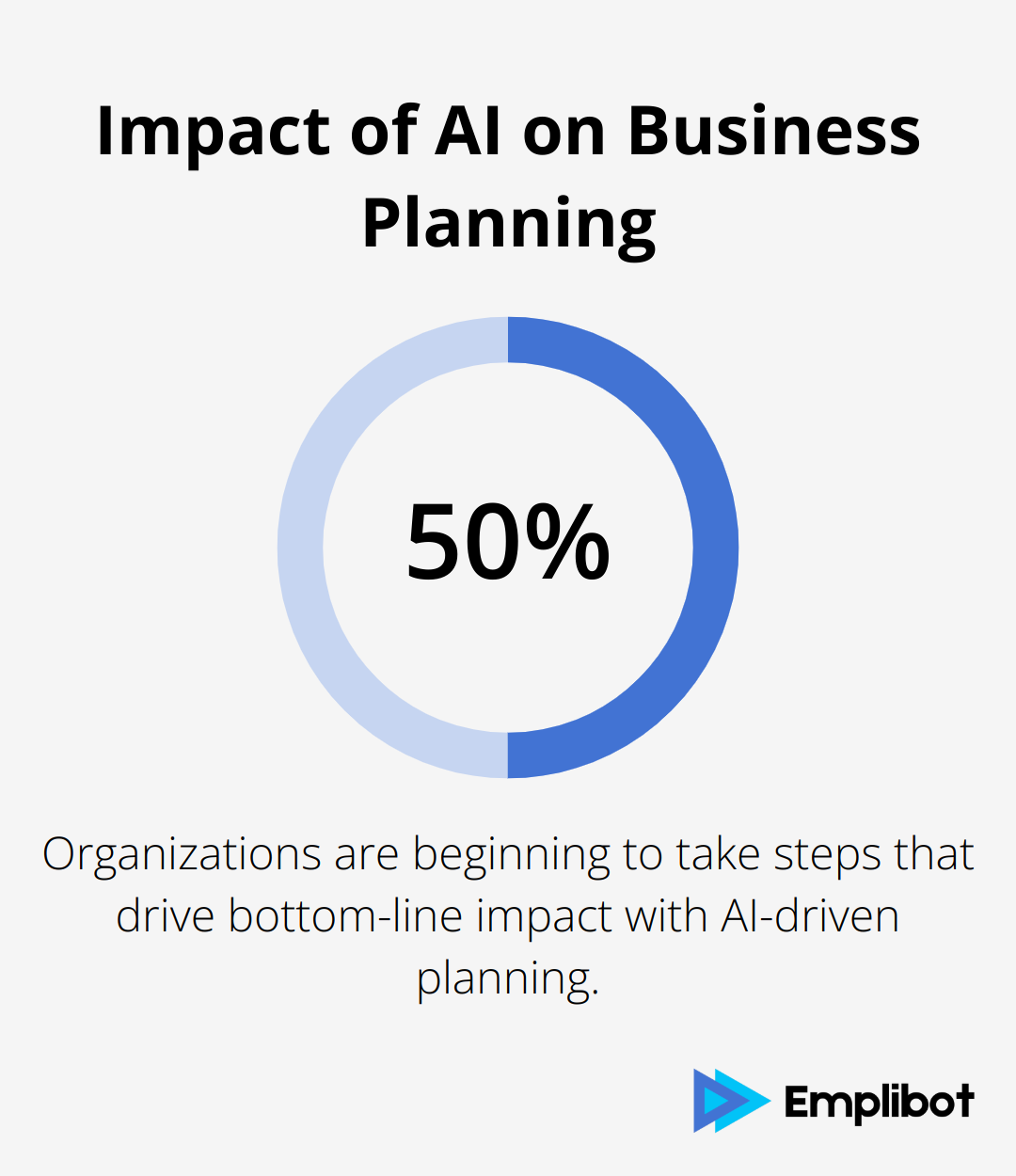 Impact of AI on Business Planning

50%

Organizations are beginning to take steps that drive bottom-line impact with AI-driven planning.

Emplibot