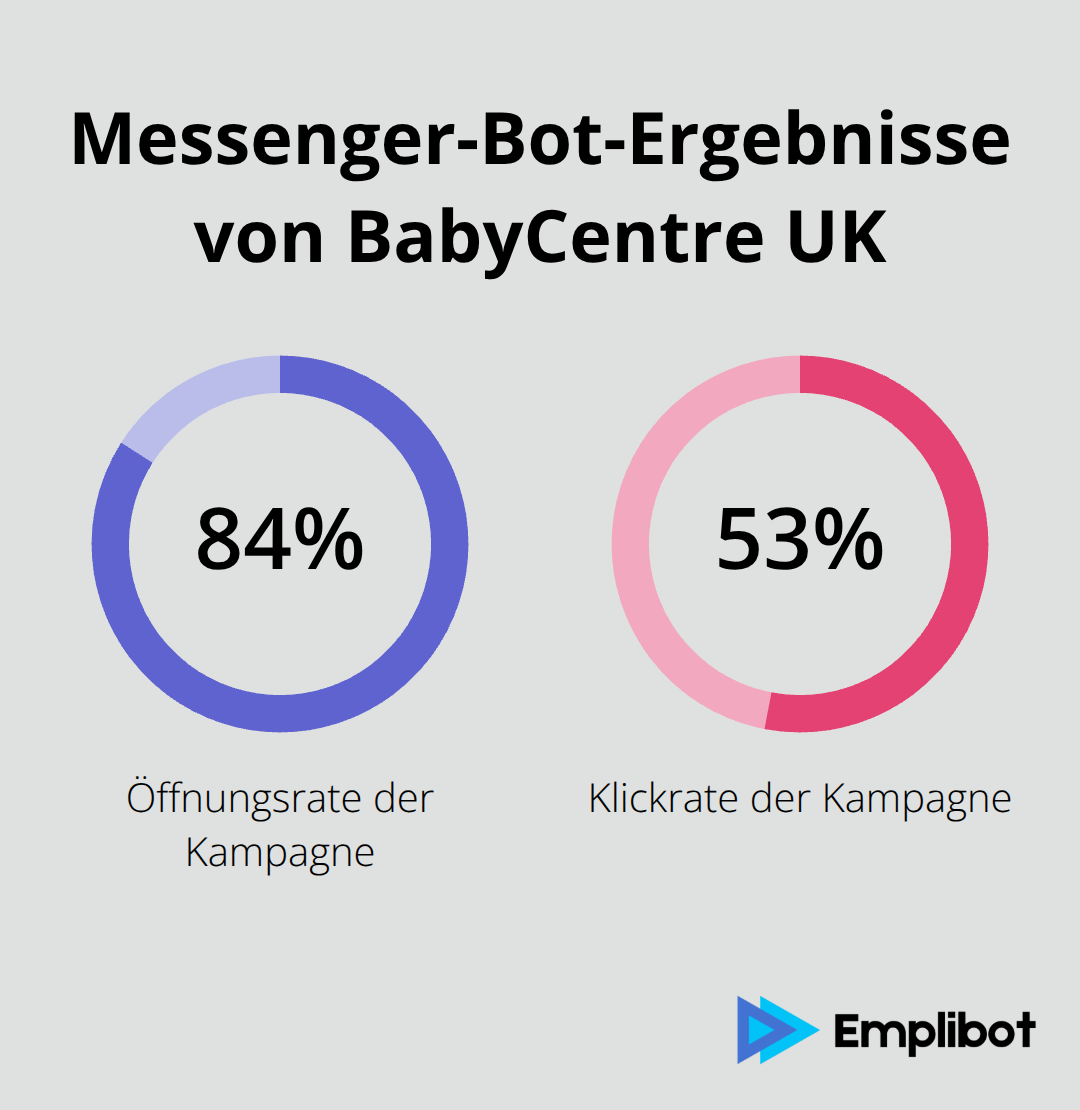 Messenger-Bot-Ergebnisse von BabyCentre UK

84%

Öffnungsrate der Kampagne

53%

Klickrate der Kampagne

Emplibot