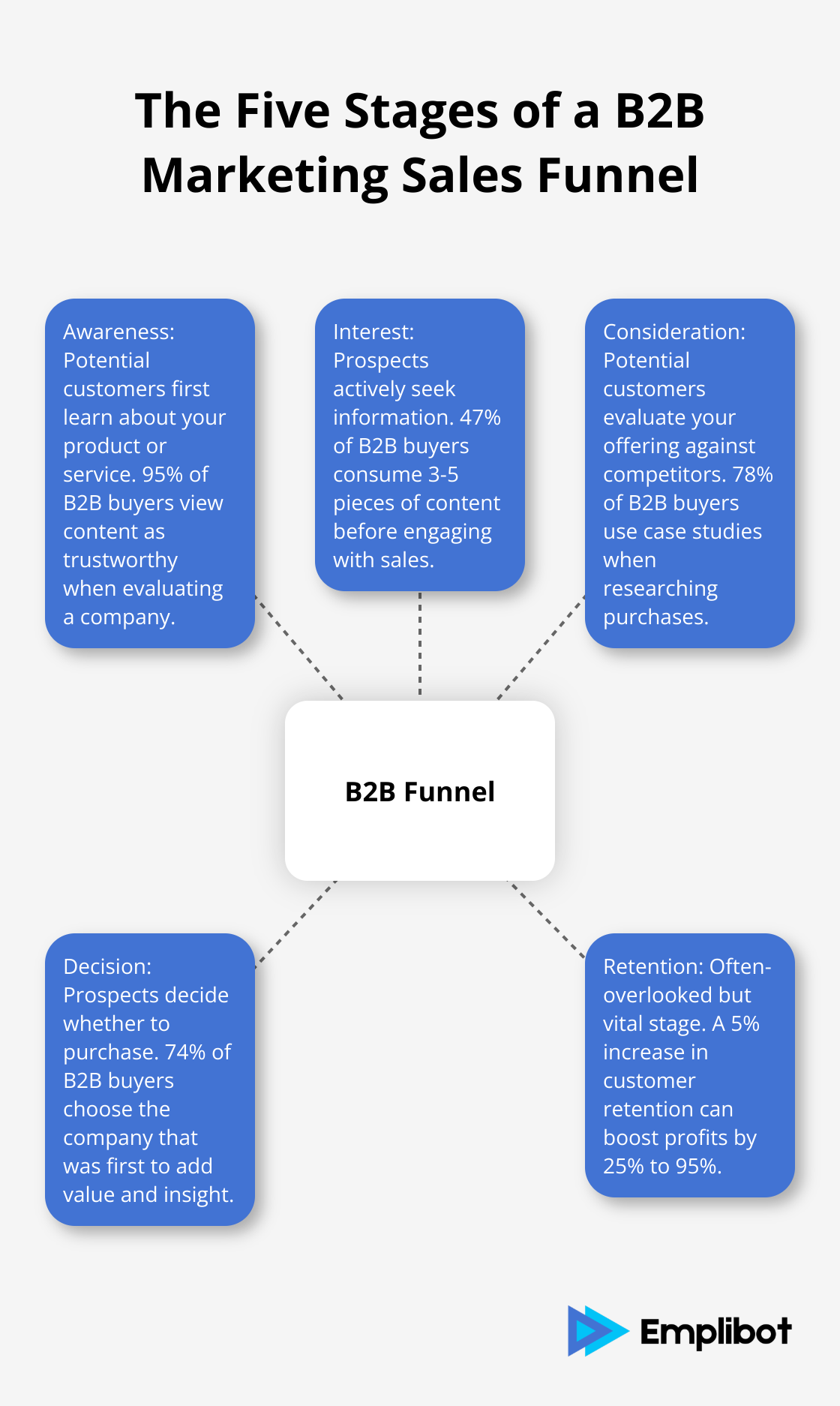 The Five Stages of a B2B Marketing Sales Funnel

Awareness: Potential customers first learn about your product or service. 95% of B2B buyers view content as trustworthy when evaluating a company.

Interest: Prospects actively seek information. 47% of B2B buyers consume 3-5 pieces of content before engaging with sales.

Consideration: Potential customers evaluate your offering against competitors. 78% of B2B buyers use case studies when researching purchases.

B2B Funnel

Decision: Prospects decide whether to purchase. 74% of B2B buyers choose the company that was first to add value and insight.

Retention: Often-overlooked but vital stage. A 5% increase in customer retention can boost profits by 25% to 95%.

Emplibot