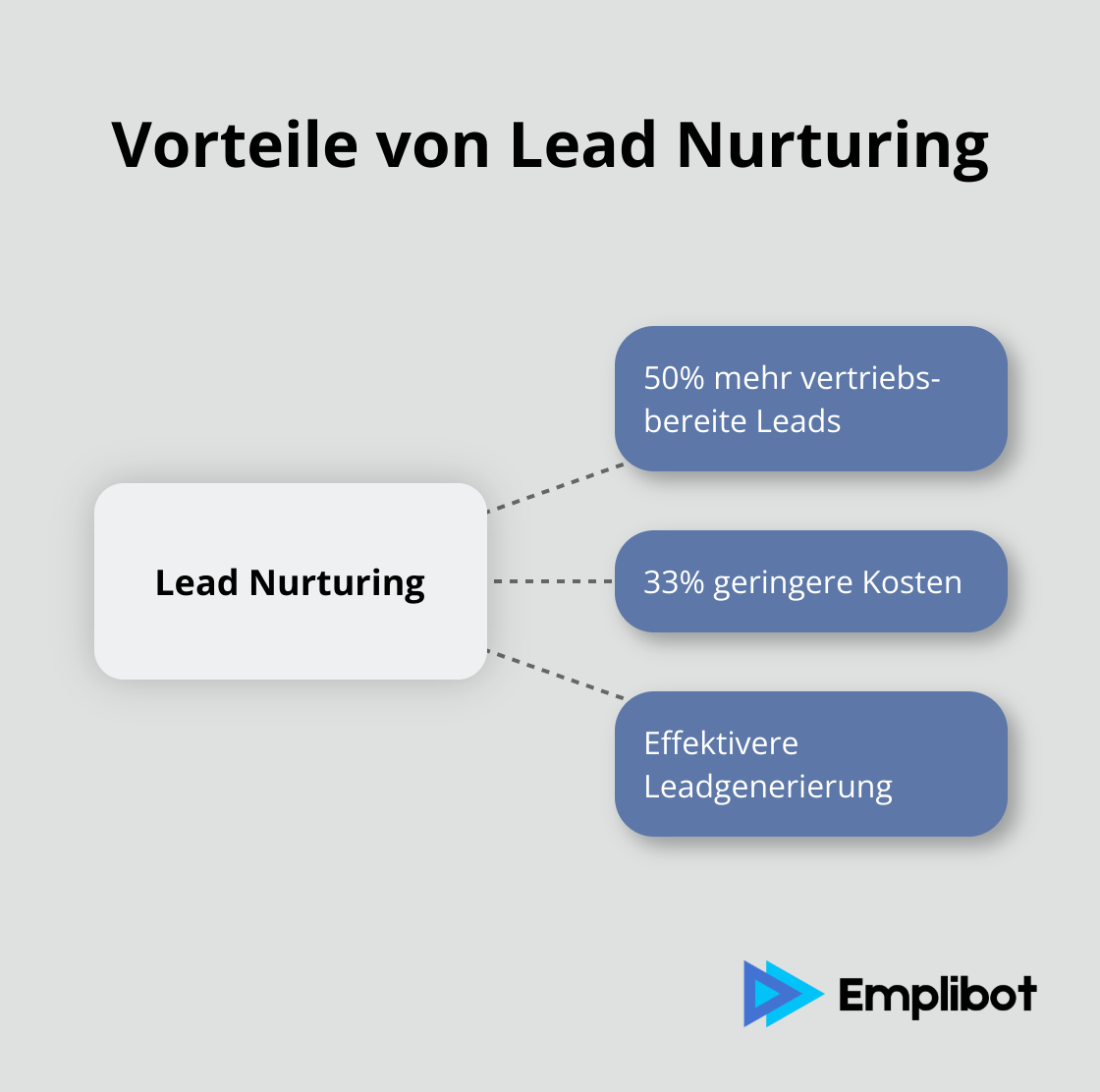 Vorteile von Lead Nurturing

Lead Nurturing

50% mehr vertriebsbereite Leads

33% geringere Kosten

Effektivere Leadgenerierung

Emplibot