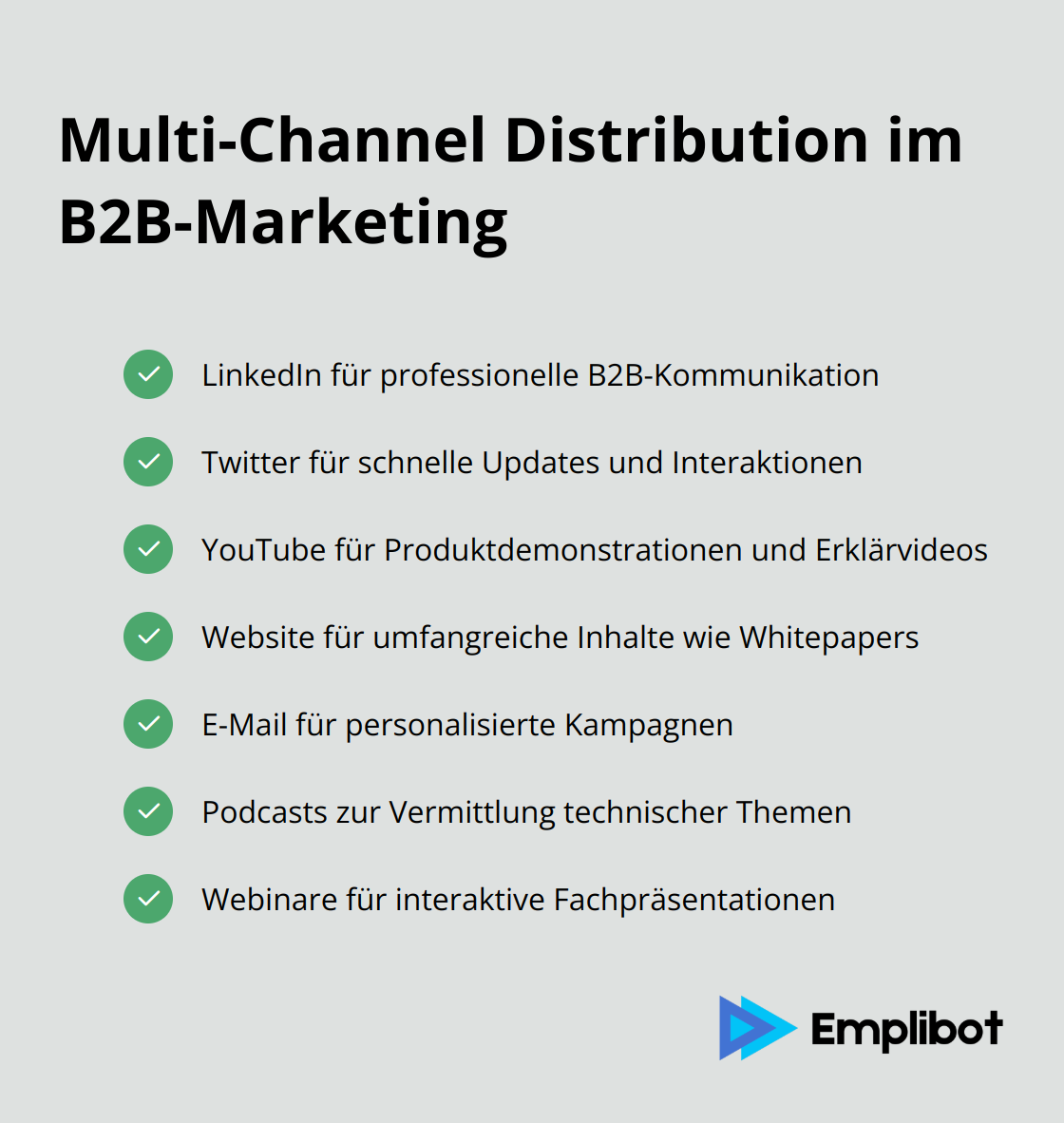 Multi-Channel Distribution im B2B-Marketing

LinkedIn für professionelle B2B-Kommunikation

Twitter für schnelle Updates und Interaktionen

YouTube für Produktdemonstrationen und Erklärvideos

Website für umfangreiche Inhalte wie Whitepapers

E-Mail für personalisierte Kampagnen

Podcasts zur Vermittlung technischer Themen

Webinare für interaktive Fachpräsentationen

Emplibot