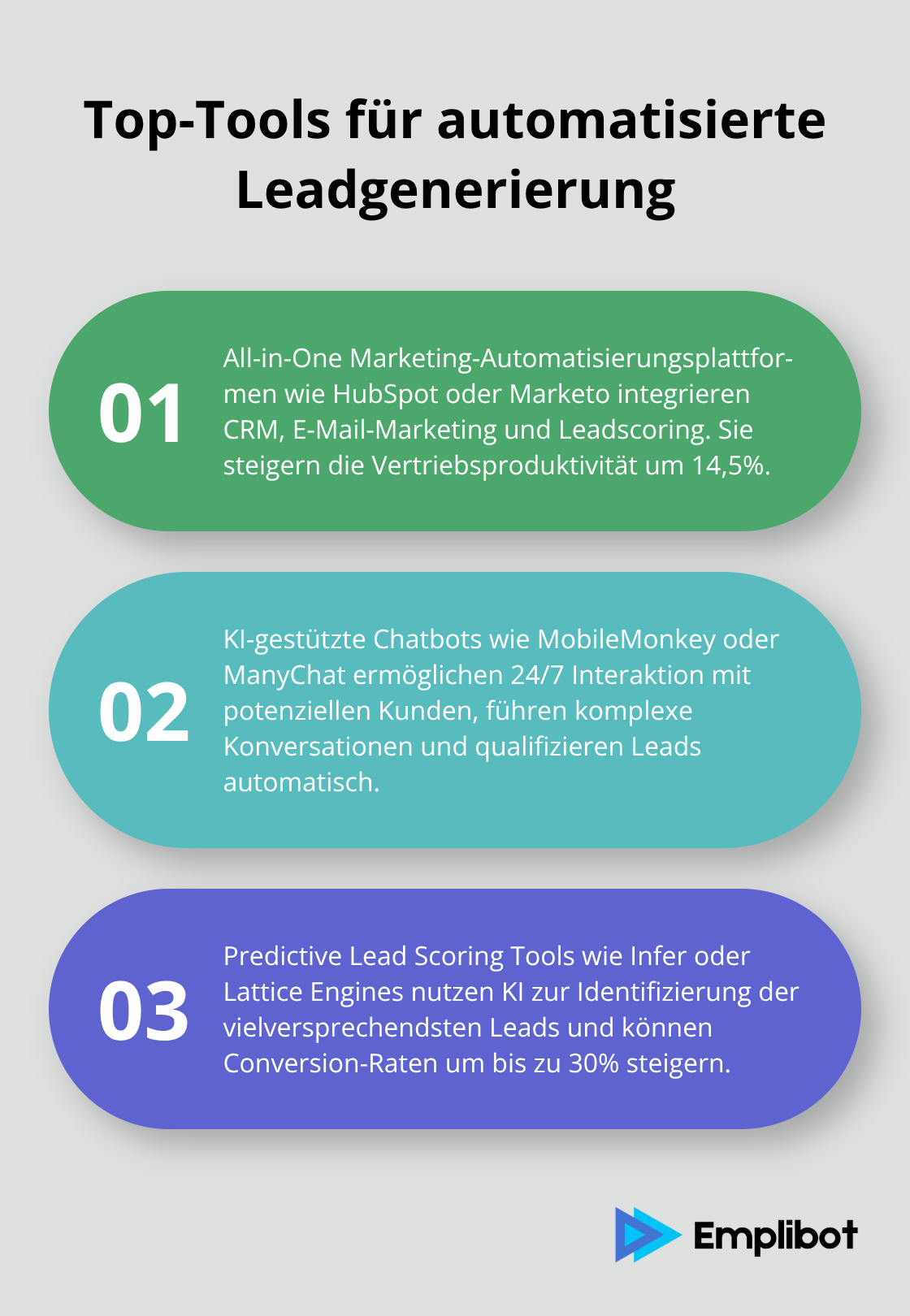 Top-Tools für automatisierte Leadgenerierung

01

All-in-One Marketing-Automatisierungsplattformen wie HubSpot oder Marketo integrieren CRM, E-Mail-Marketing und Leadscoring. Sie steigern die Vertriebsproduktivität um 14,5%.

02

KI-gestützte Chatbots wie MobileMonkey oder ManyChat ermöglichen 24/7 Interaktion mit potenziellen Kunden, führen komplexe Konversationen und qualifizieren Leads automatisch.

03

Predictive Lead Scoring Tools wie Infer oder Lattice Engines nutzen KI zur Identifizierung der vielversprechendsten Leads und können Conversion-Raten um bis zu 30% steigern.

Emplibot