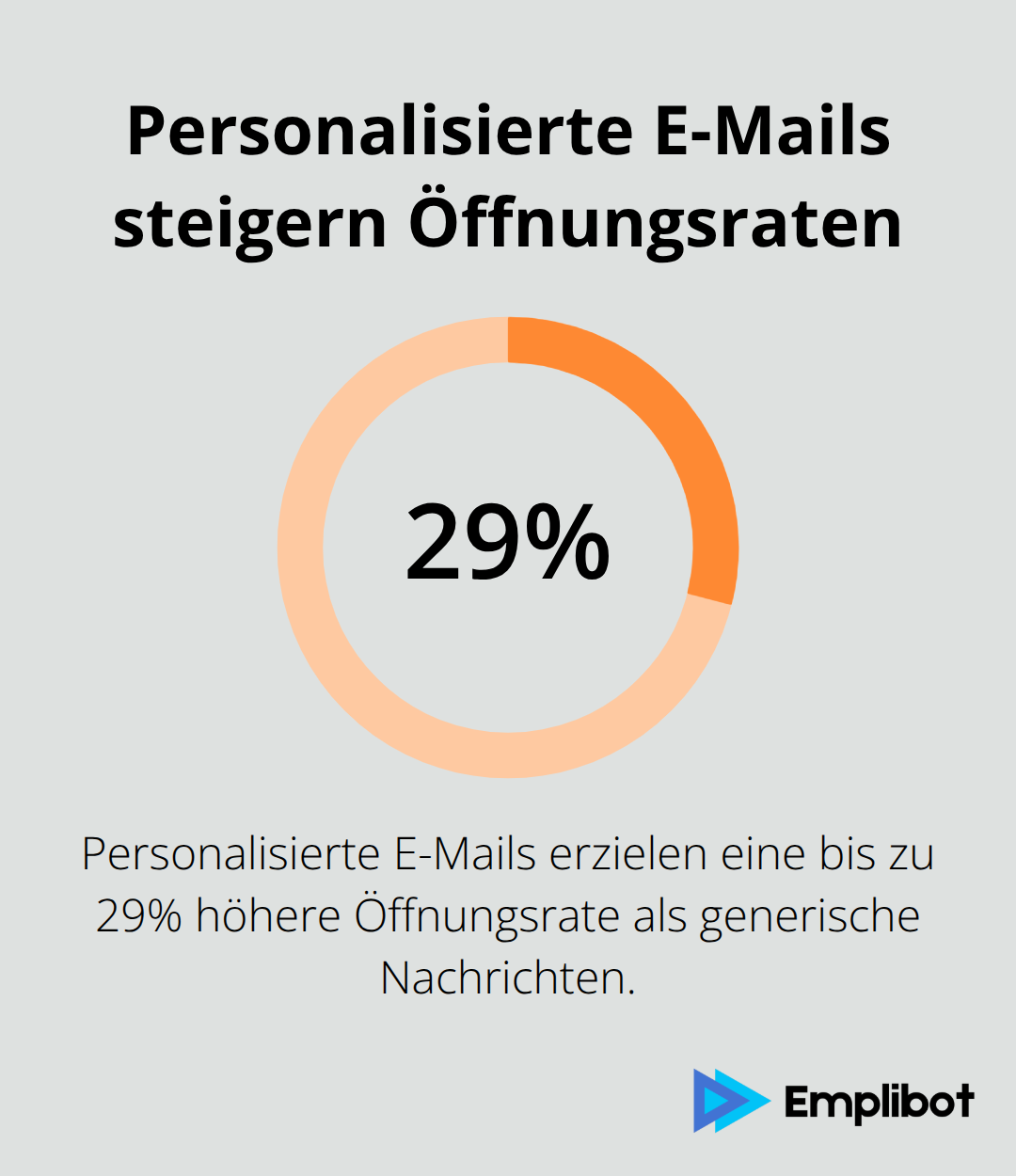 Personalisierte E-Mails steigern Öffnungsraten

29%

Personalisierte E-Mails erzielen eine bis zu 29% höhere Öffnungsrate als generische Nachrichten.

Emplibot