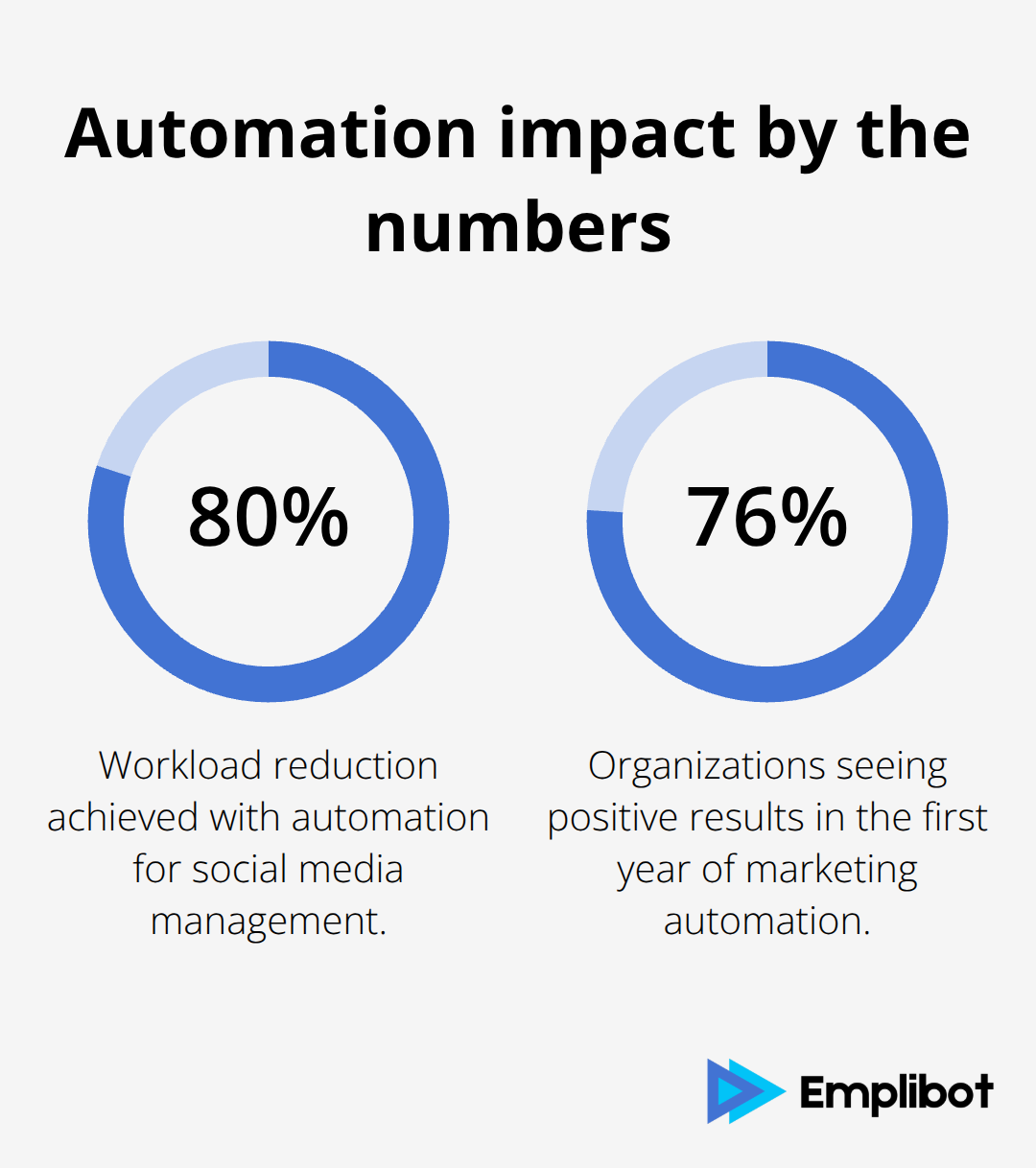 Automation impact by the numbers

80%

Workload reduction achieved with automation for social media management.

76%

Organizations seeing positive results in the first year of marketing automation.

Emplibot