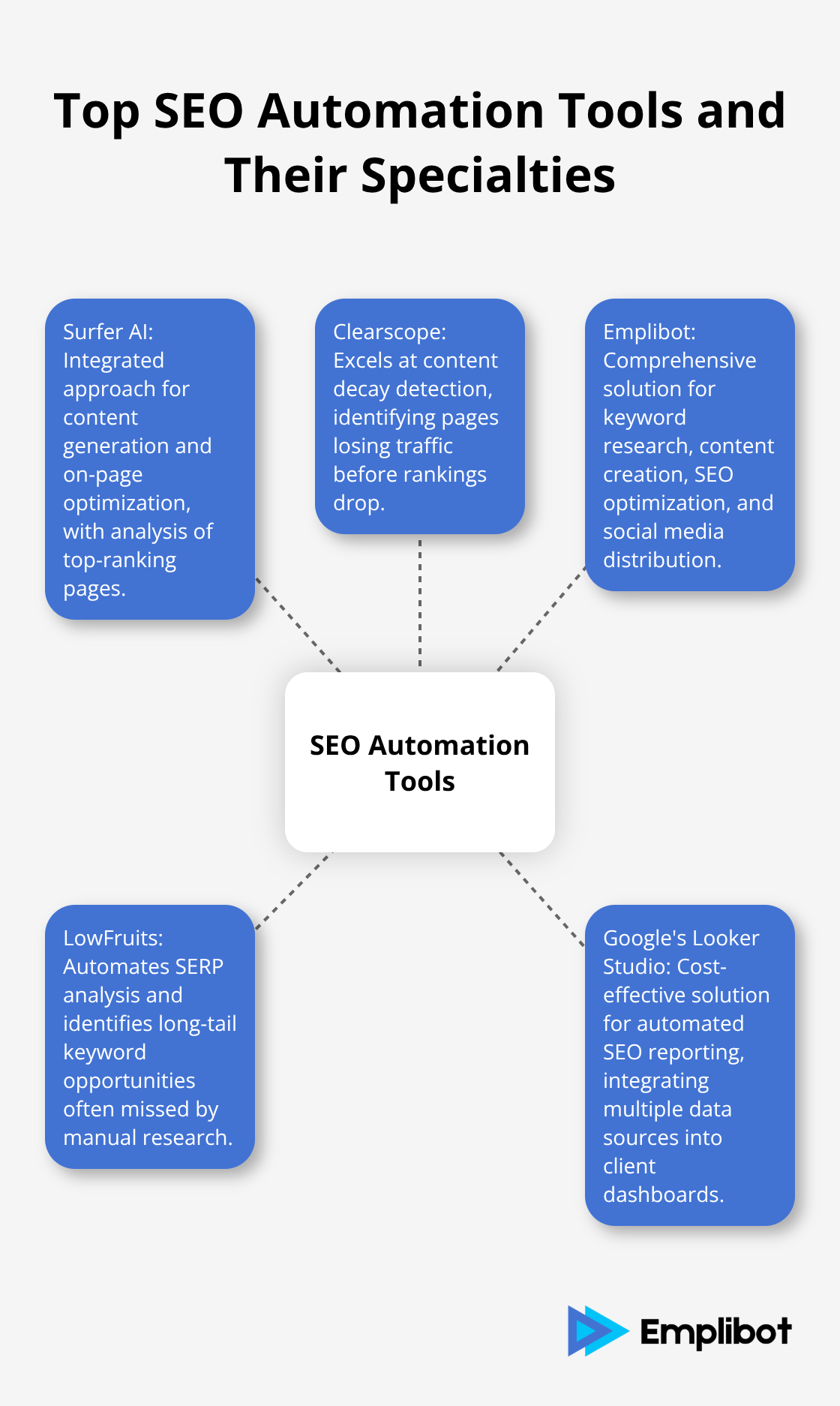 Top SEO Automation Tools and Their Specialties

Surfer AI: Integrated approach for content generation and on-page optimization, with analysis of top-ranking pages.

Clearscope: Excels at content decay detection, identifying pages losing traffic before rankings drop.

Emplibot: Comprehensive solution for keyword research, content creation, SEO optimization, and social media distribution.

SEO Automation Tools

LowFruits: Automates SERP analysis and identifies long-tail keyword opportunities often missed by manual research.

Google's Looker Studio: Cost-effective solution for automated SEO reporting, integrating multiple data sources into client dashboards.

Emplibot