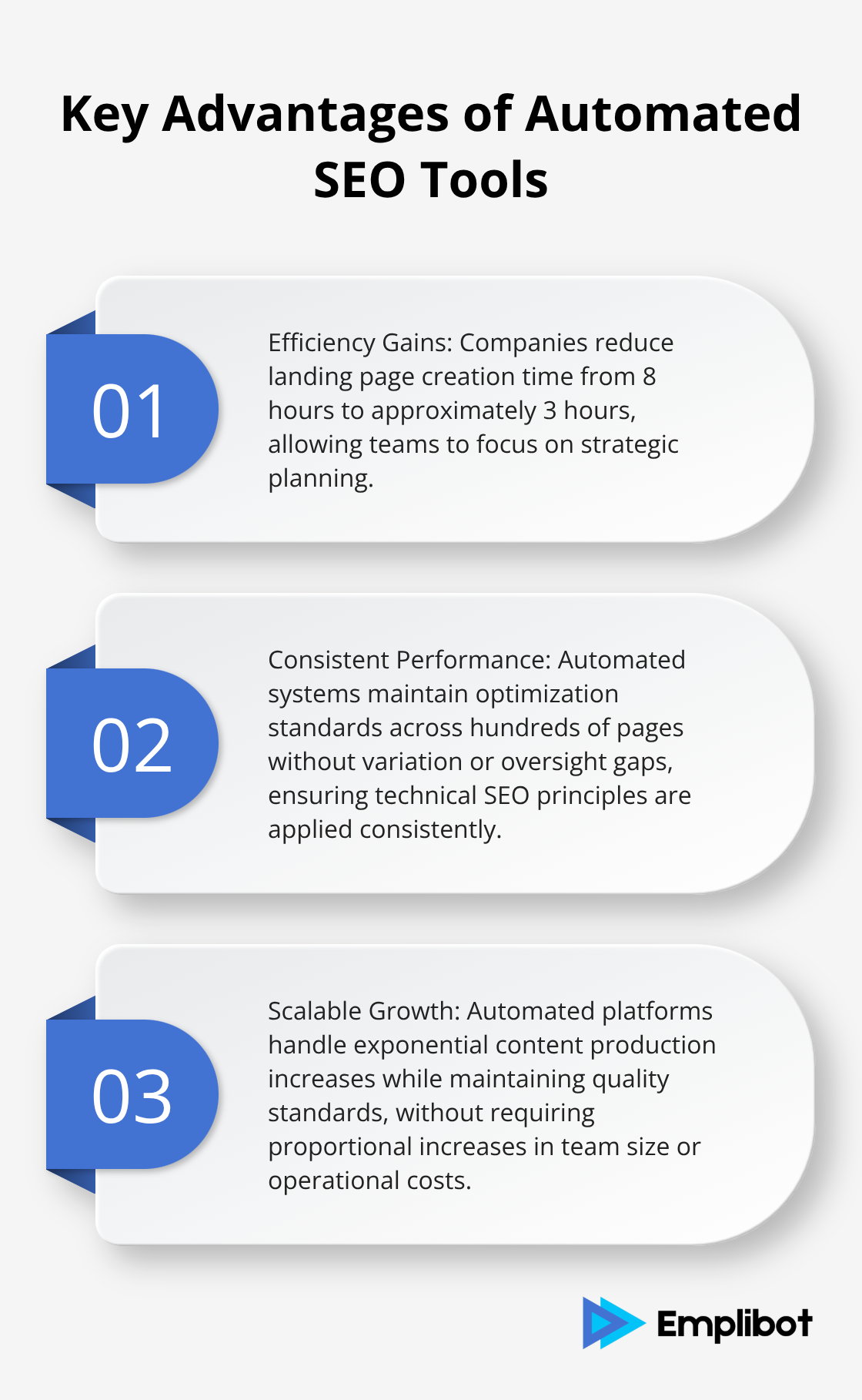 Key Advantages of Automated SEO Tools

01

Efficiency Gains: Companies reduce landing page creation time from 8 hours to approximately 3 hours, allowing teams to focus on strategic planning.

02

Consistent Performance: Automated systems maintain optimization standards across hundreds of pages without variation or oversight gaps, ensuring technical SEO principles are applied consistently.

03

Scalable Growth: Automated platforms handle exponential content production increases while maintaining quality standards, without requiring proportional increases in team size or operational costs.

Emplibot