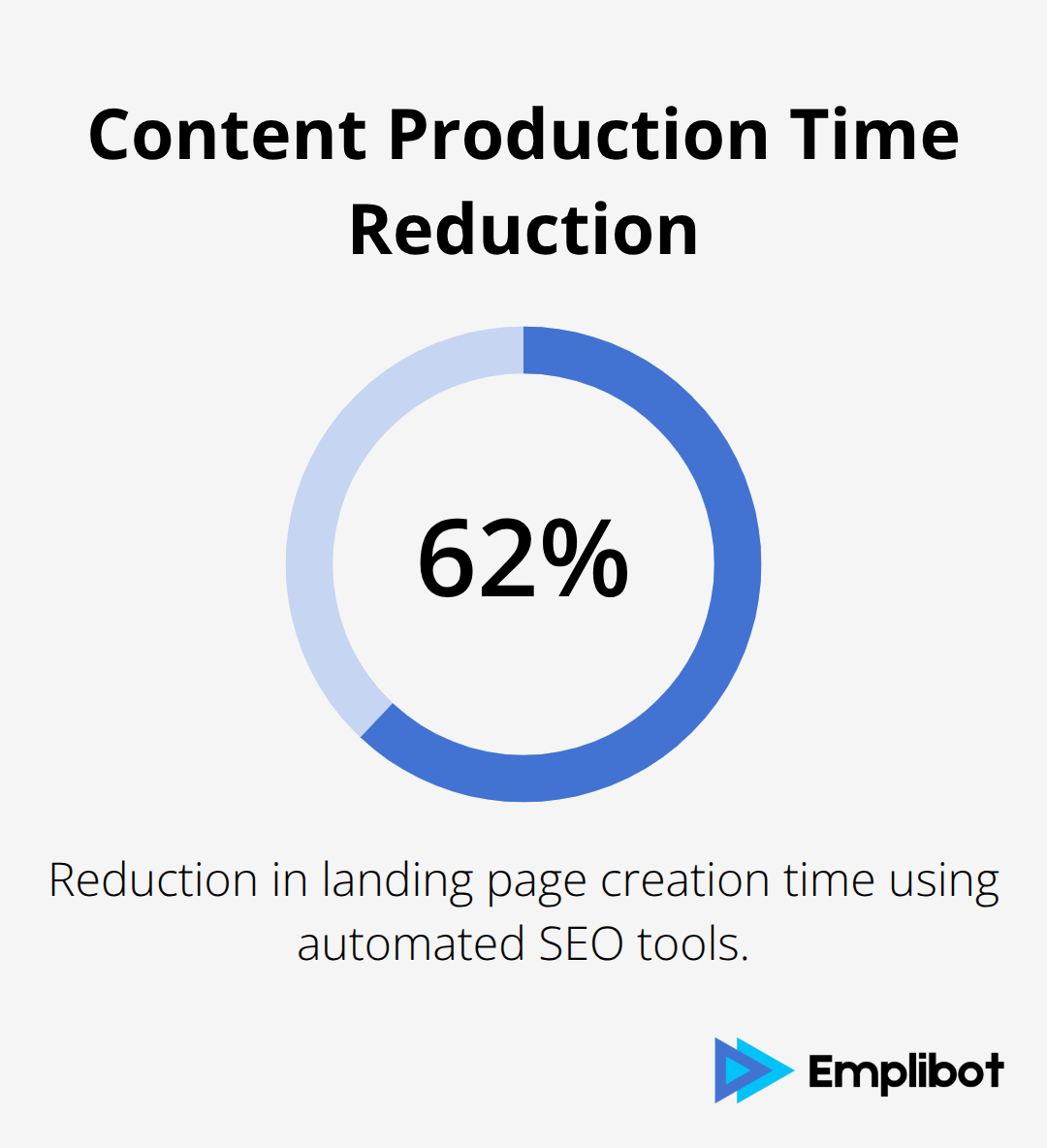 Content Production Time Reduction

62%

Reduction in landing page creation time using automated SEO tools.

Emplibot