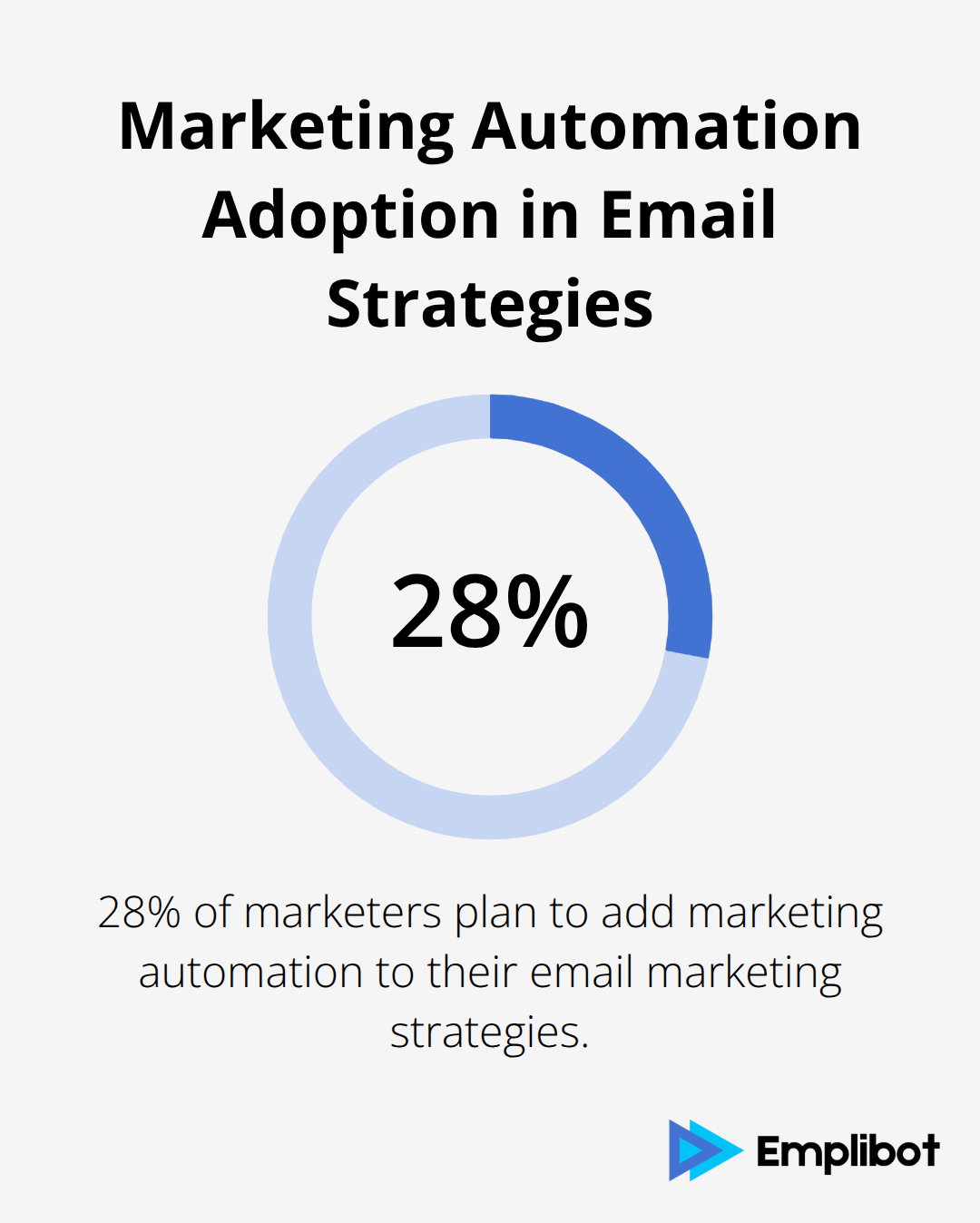 Marketing Automation Adoption in Email Strategies

28%

28% of marketers plan to add marketing automation to their email marketing strategies.

Emplibot