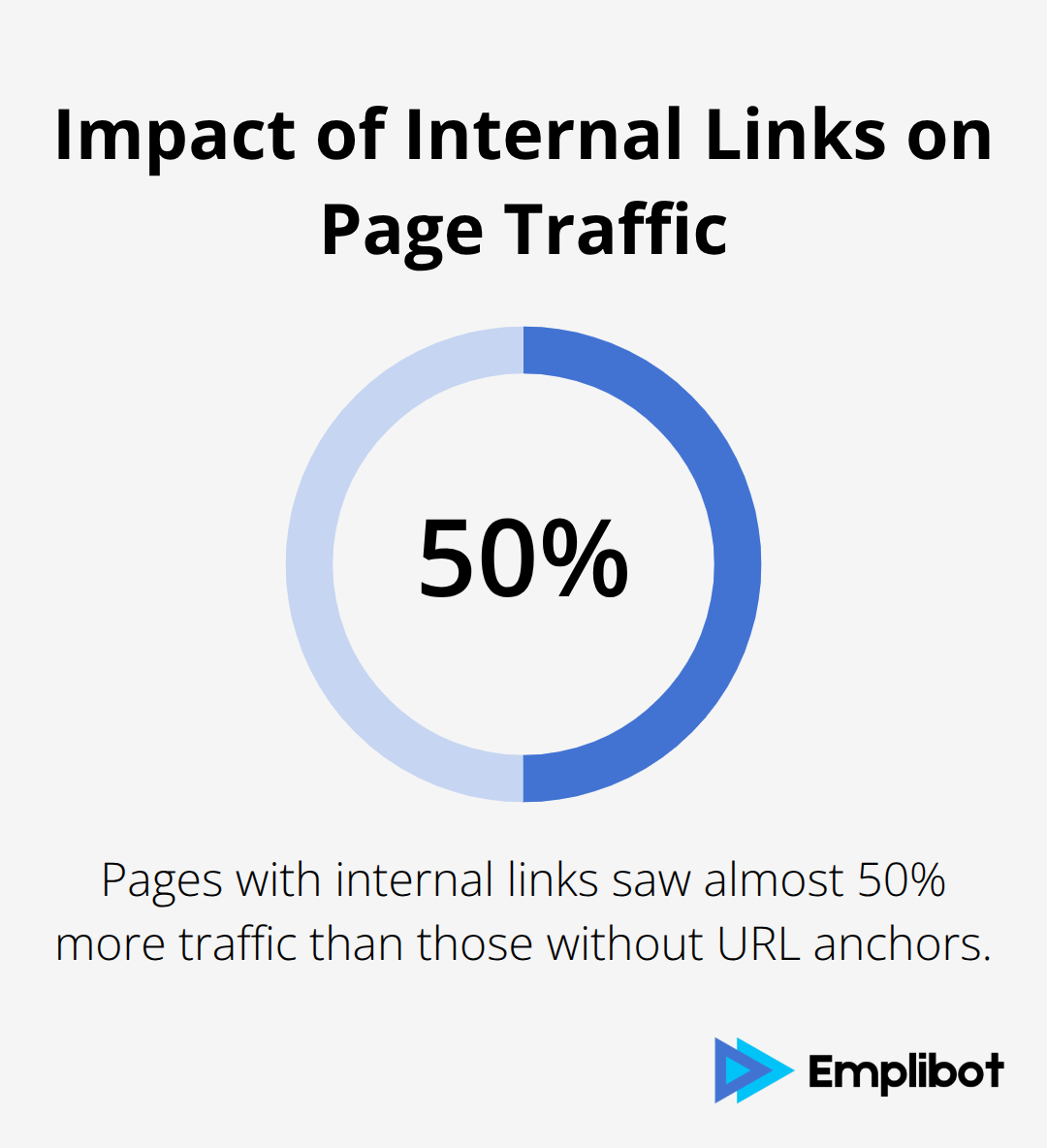 Impact of Internal Links on Page Traffic

50%

Pages with internal links saw almost 50% more traffic than those without URL anchors.

Emplibot