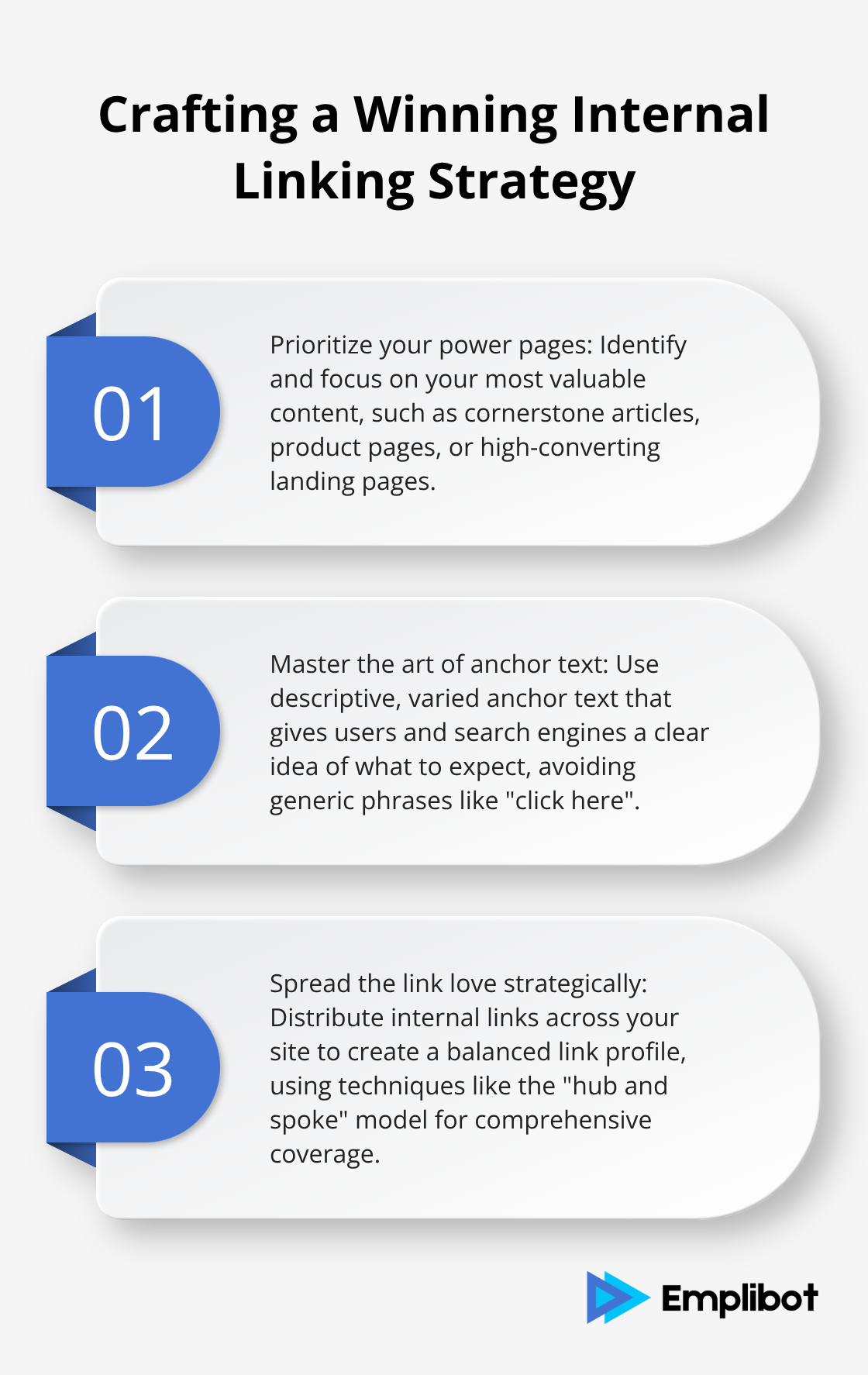 Crafting a Winning Internal Linking Strategy

01

Prioritize your power pages: Identify and focus on your most valuable content, such as cornerstone articles, product pages, or high-converting landing pages.

02

Master the art of anchor text: Use descriptive, varied anchor text that gives users and search engines a clear idea of what to expect, avoiding generic phrases like "click here".

03

Spread the link love strategically: Distribute internal links across your site to create a balanced link profile, using techniques like the "hub and spoke" model for comprehensive coverage.

Emplibot