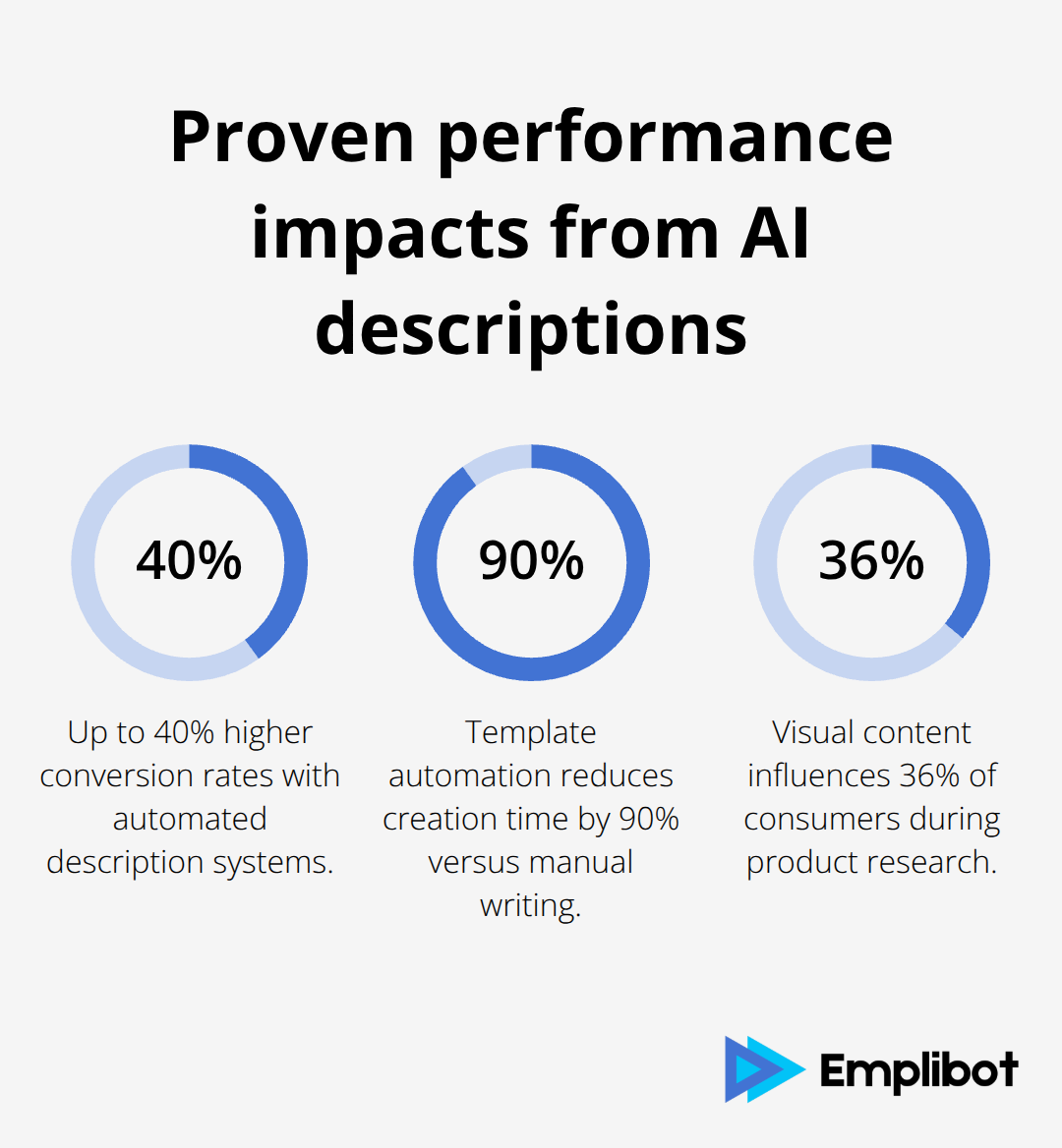 Proven performance impacts from AI descriptions

40%

Up to 40% higher conversion rates with automated description systems.

90%

Template automation reduces creation time by 90% versus manual writing.

36%

Visual content influences 36% of consumers during product research.

Emplibot