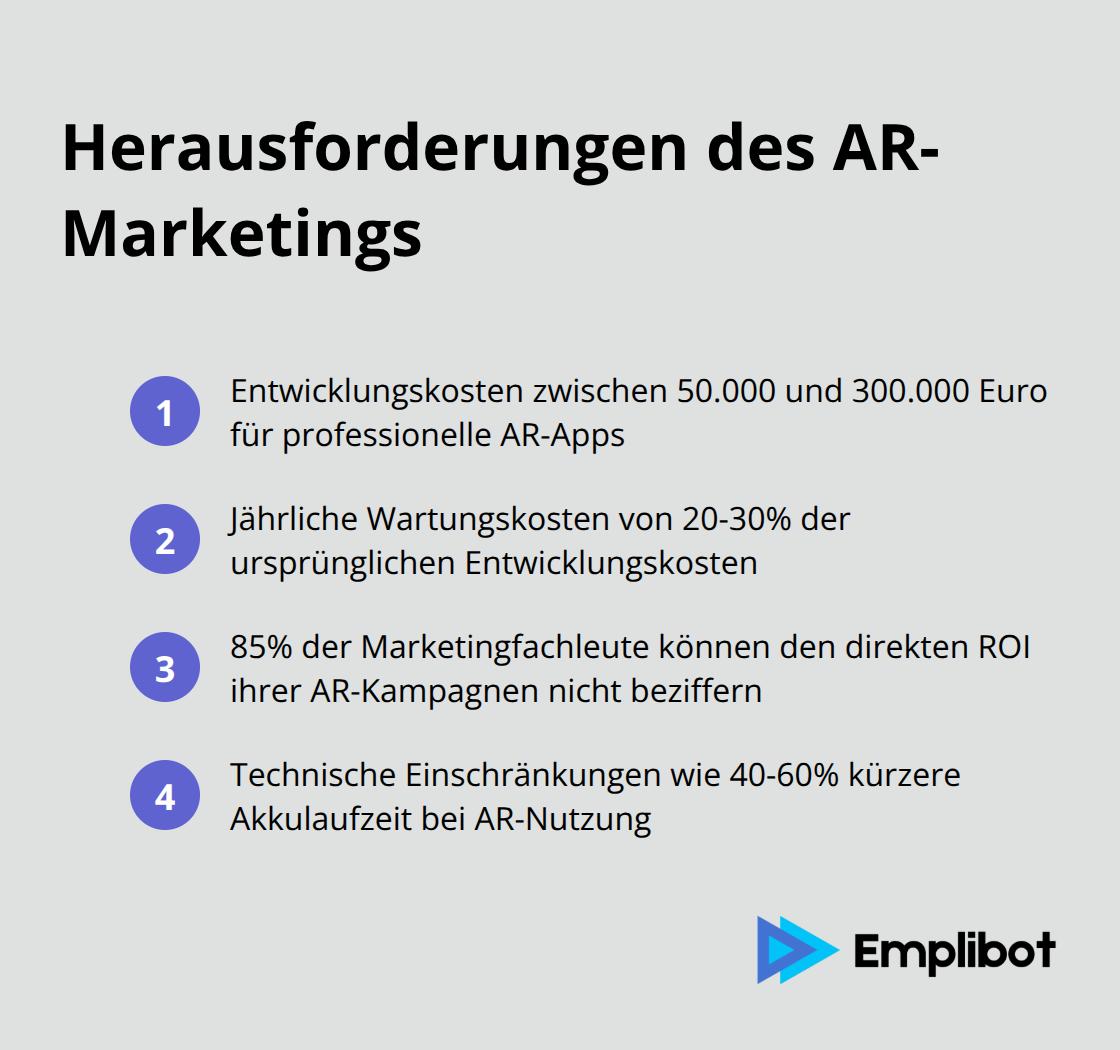 Herausforderungen des AR-Marketings

1 Entwicklungskosten zwischen 50.000 und 300.000 Euro für professionelle AR-Apps

2 Jährliche Wartungskosten von 20-30% der ursprünglichen Entwicklungskosten

3 85% der Marketingfachleute können den direkten ROI ihrer AR-Kampagnen nicht beziffern

4 Technische Einschränkungen wie 40-60% kürzere Akkulaufzeit bei AR-Nutzung

Emplibot