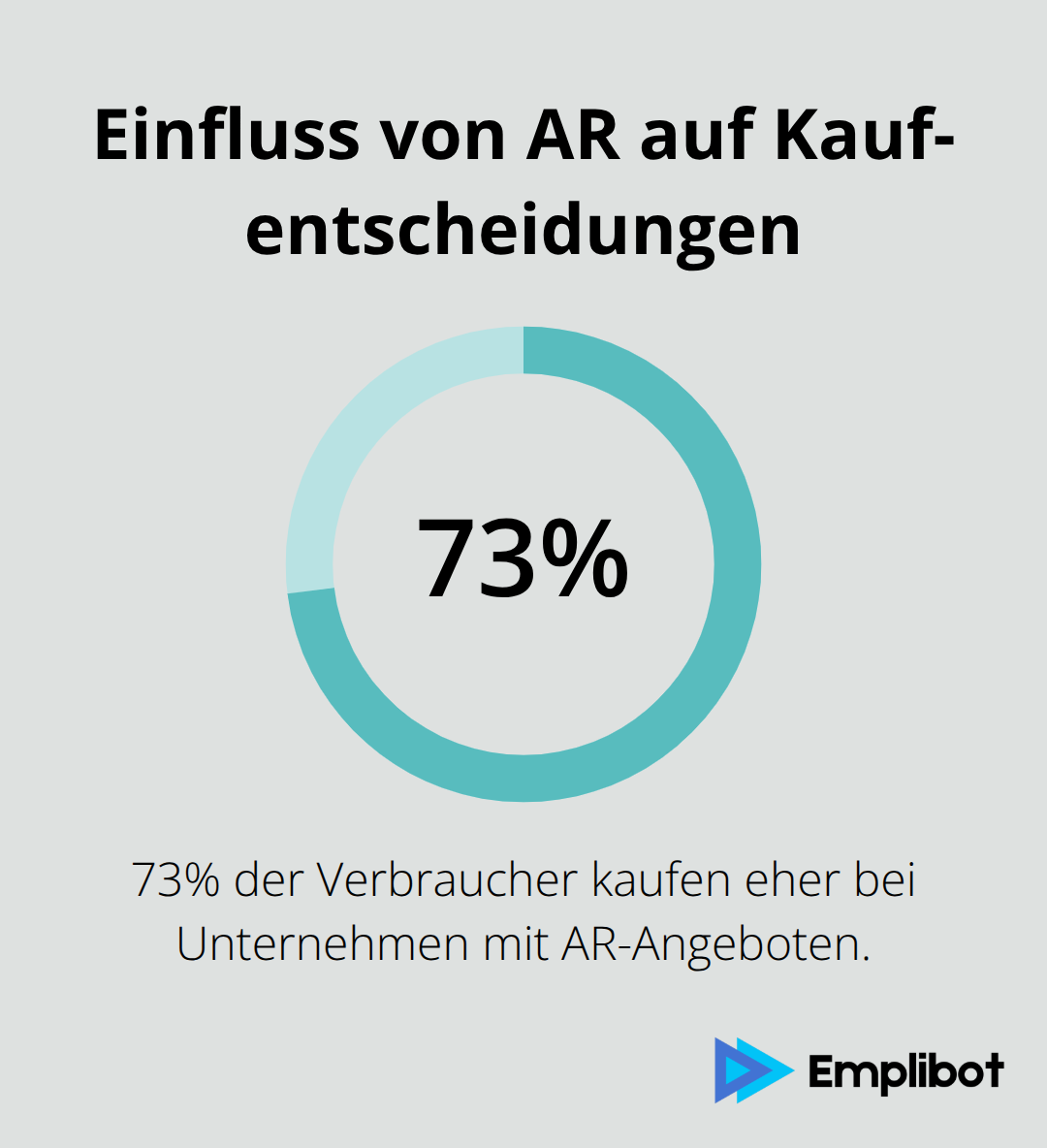 Einfluss von AR auf Kaufentscheidungen

73%

73% der Verbraucher kaufen eher bei Unternehmen mit AR-Angeboten.

Emplibot