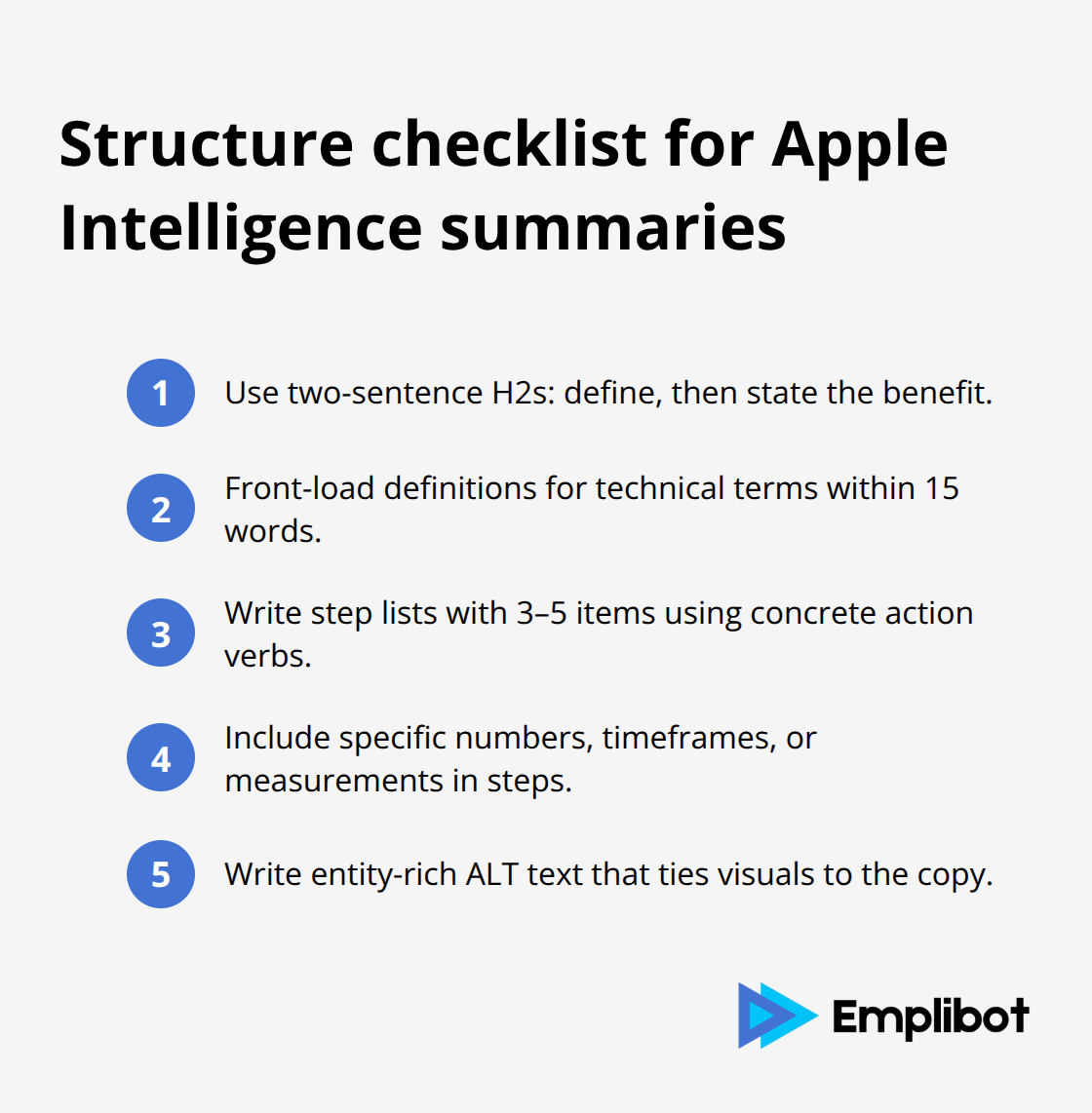 Structure checklist for Apple Intelligence summaries

1 Use two-sentence H2s: define, then state the benefit.

2 Front-load definitions for technical terms within 15 words.

3 Write step lists with 3–5 items using concrete action verbs.

4 Include specific numbers, timeframes, or measurements in steps.

5 Write entity-rich ALT text that ties visuals to the copy.

Emplibot