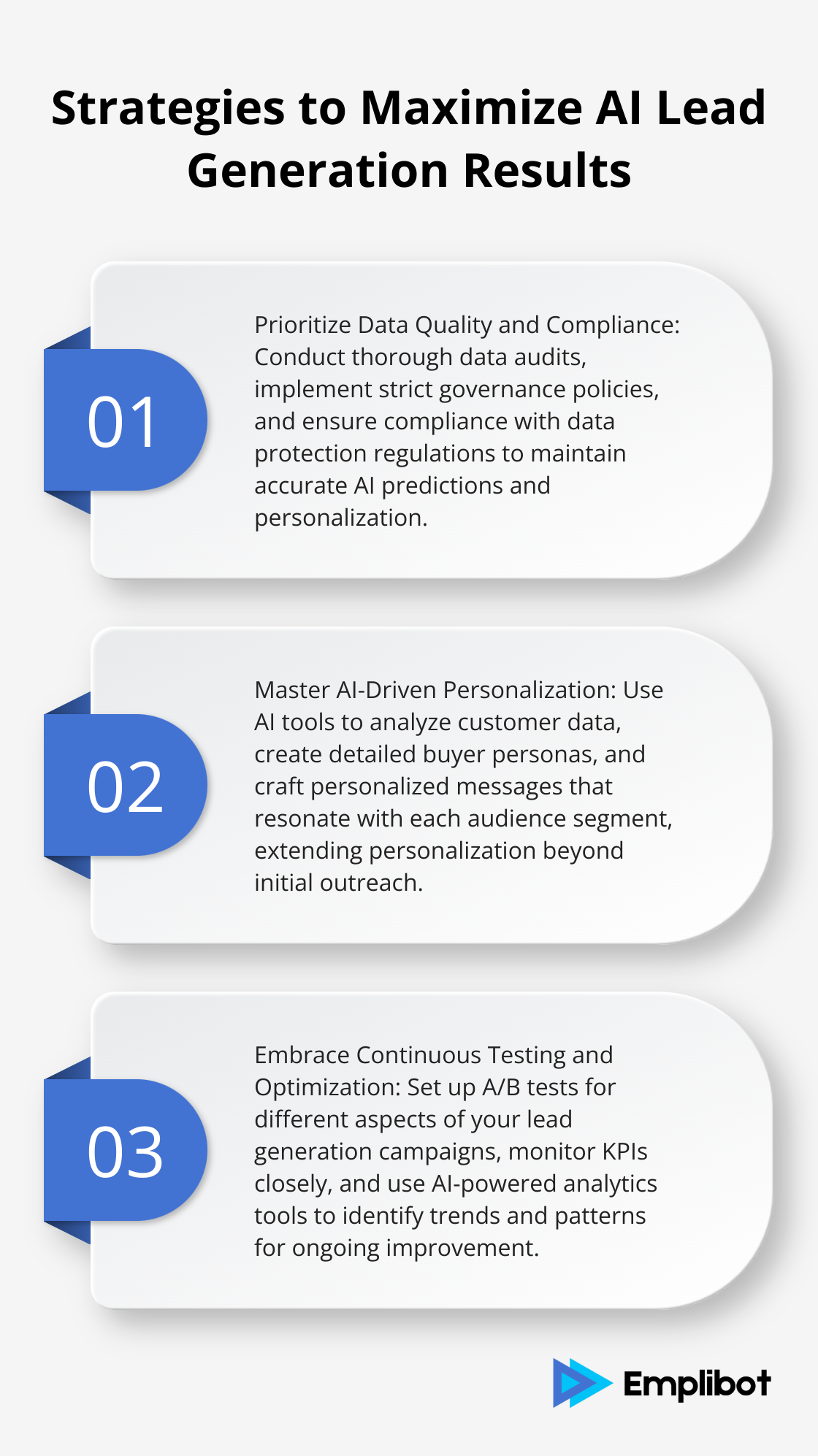 Strategies to Maximize AI Lead Generation Results

01

Prioritize Data Quality and Compliance: Conduct thorough data audits, implement strict governance policies, and ensure compliance with data protection regulations to maintain accurate AI predictions and personalization.

02

Master AI-Driven Personalization: Use AI tools to analyze customer data, create detailed buyer personas, and craft personalized messages that resonate with each audience segment, extending personalization beyond initial outreach.

03

Embrace Continuous Testing and Optimization: Set up A/B tests for different aspects of your lead generation campaigns, monitor KPIs closely, and use AI-powered analytics tools to identify trends and patterns for ongoing improvement.

Emplibot