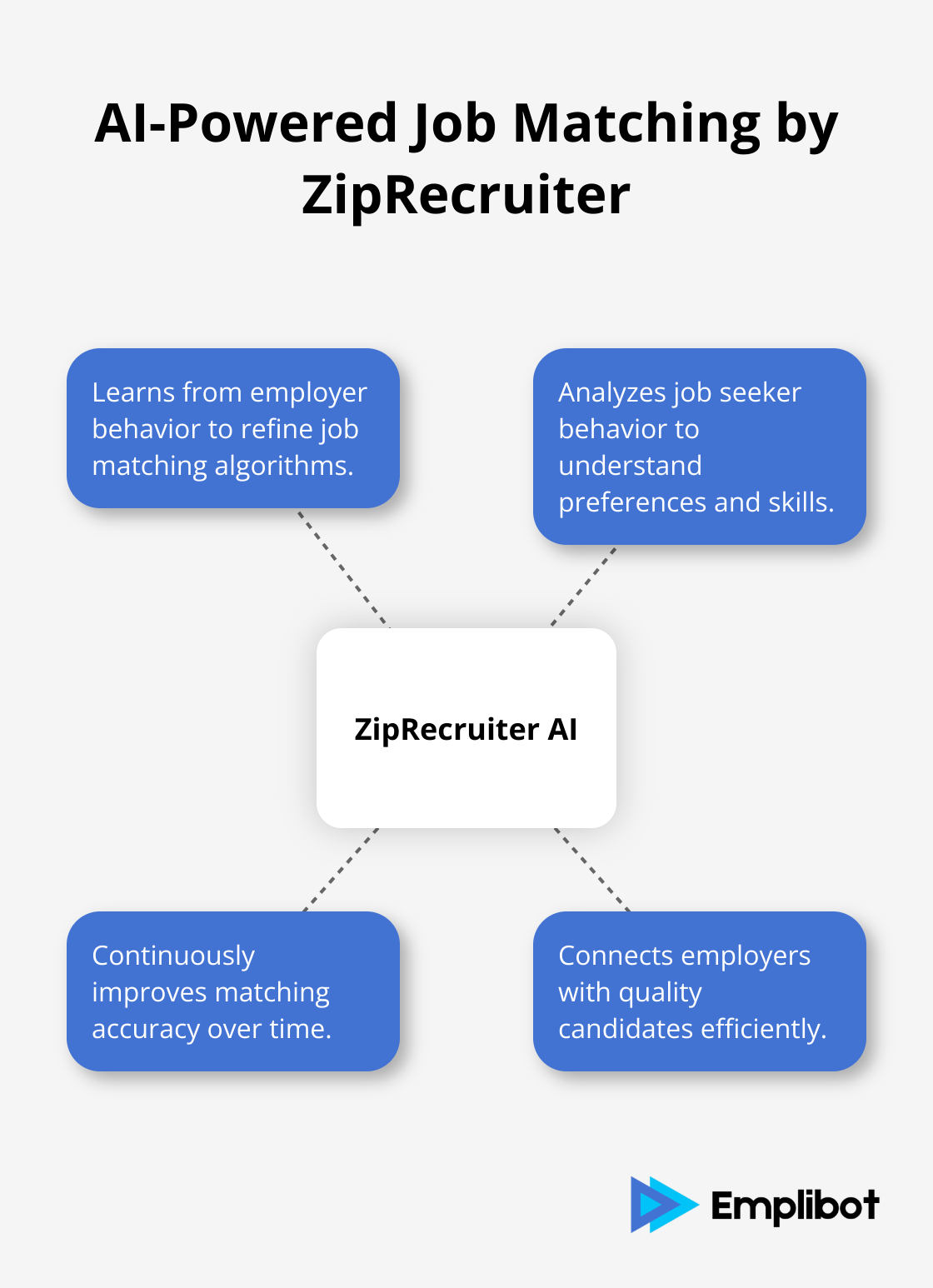 AI-Powered Job Matching by ZipRecruiter

Learns from employer behavior to refine job matching algorithms.

Analyzes job seeker behavior to understand preferences and skills.

ZipRecruiter AI

Continuously improves matching accuracy over time.

Connects employers with quality candidates efficiently.

Emplibot