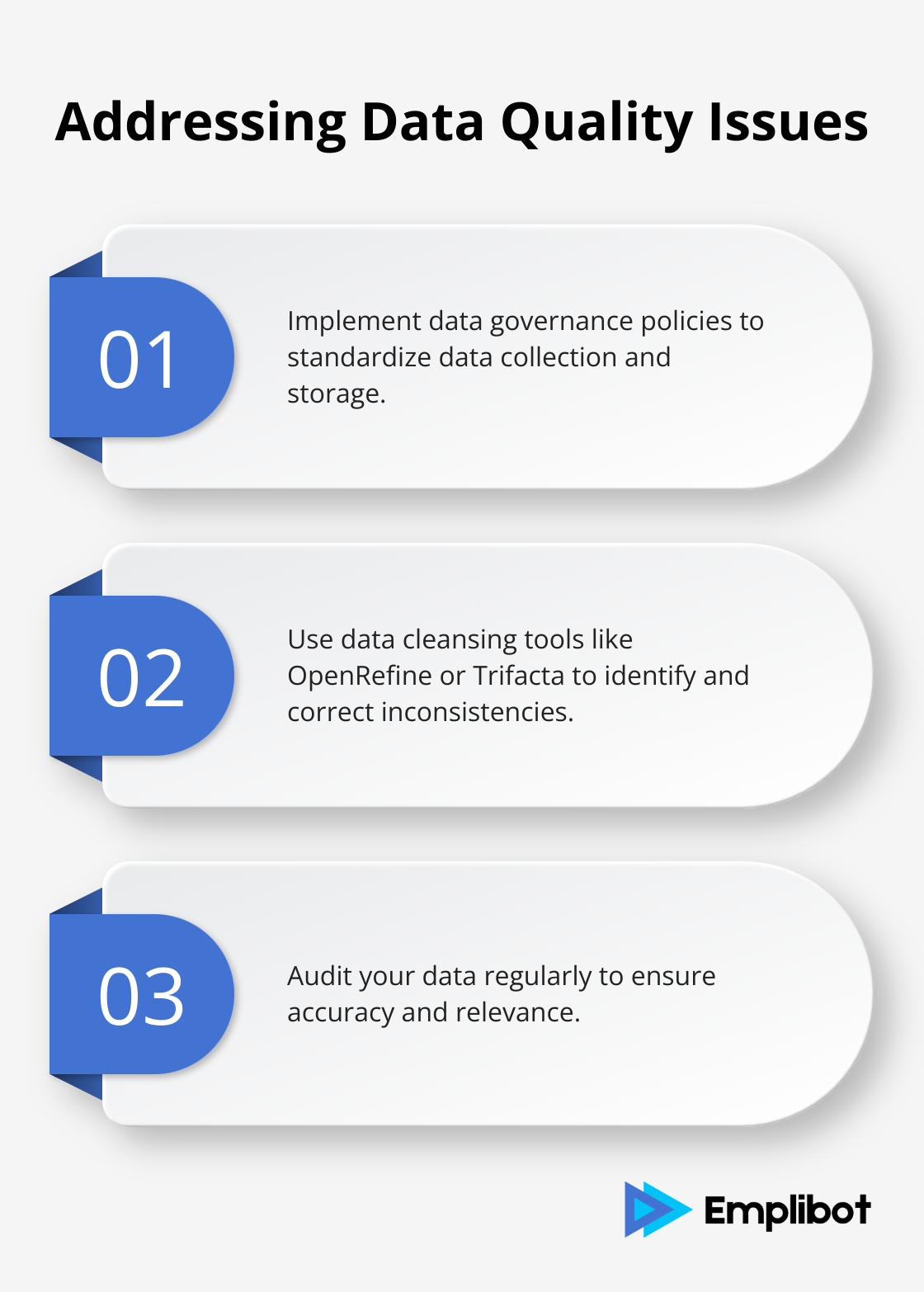 Addressing Data Quality Issues

01

Implement data governance policies to standardize data collection and storage.

02

Use data cleansing tools like OpenRefine or Trifacta to identify and correct inconsistencies.

03

Audit your data regularly to ensure accuracy and relevance.

Emplibot