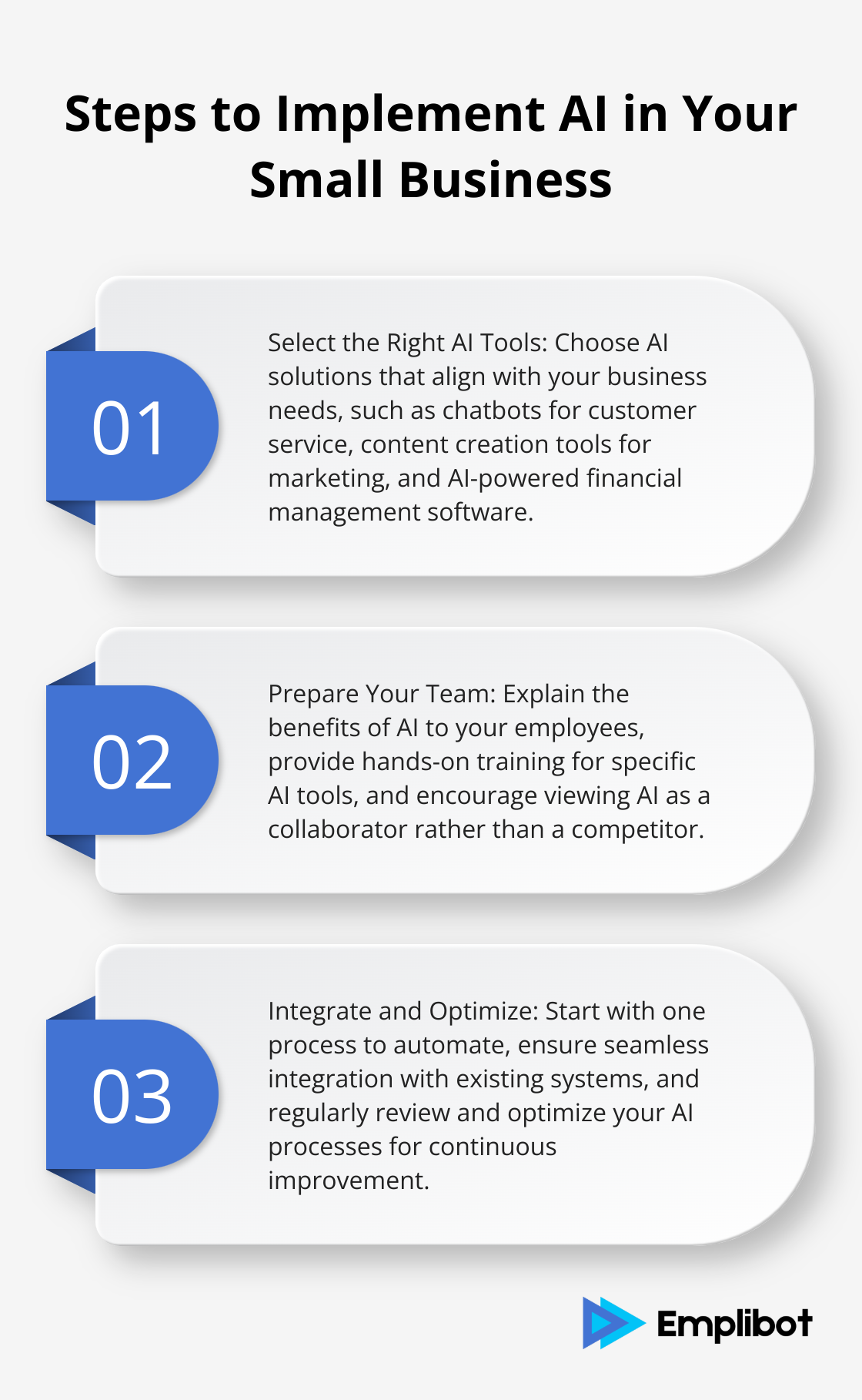 Steps to Implement AI in Your Small Business

01

Select the Right AI Tools: Choose AI solutions that align with your business needs, such as chatbots for customer service, content creation tools for marketing, and AI-powered financial management software.

02

Prepare Your Team: Explain the benefits of AI to your employees, provide hands-on training for specific AI tools, and encourage viewing AI as a collaborator rather than a competitor.

03

Integrate and Optimize: Start with one process to automate, ensure seamless integration with existing systems, and regularly review and optimize your AI processes for continuous improvement.

Emplibot