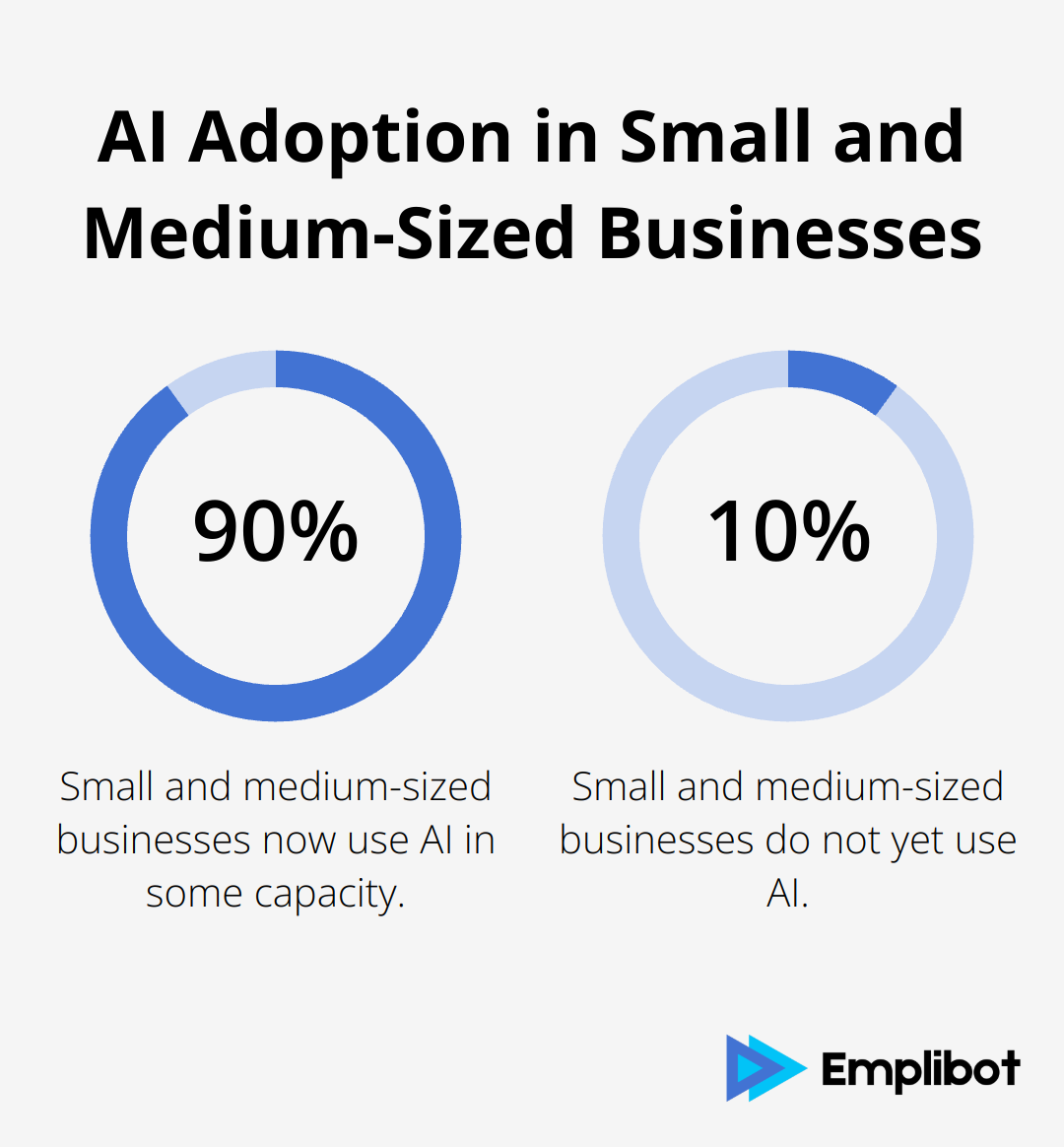 AI Adoption in Small and Medium-Sized Businesses

90%

Small and medium-sized businesses now use AI in some capacity.

10%

Small and medium-sized businesses do not yet use AI.

Emplibot