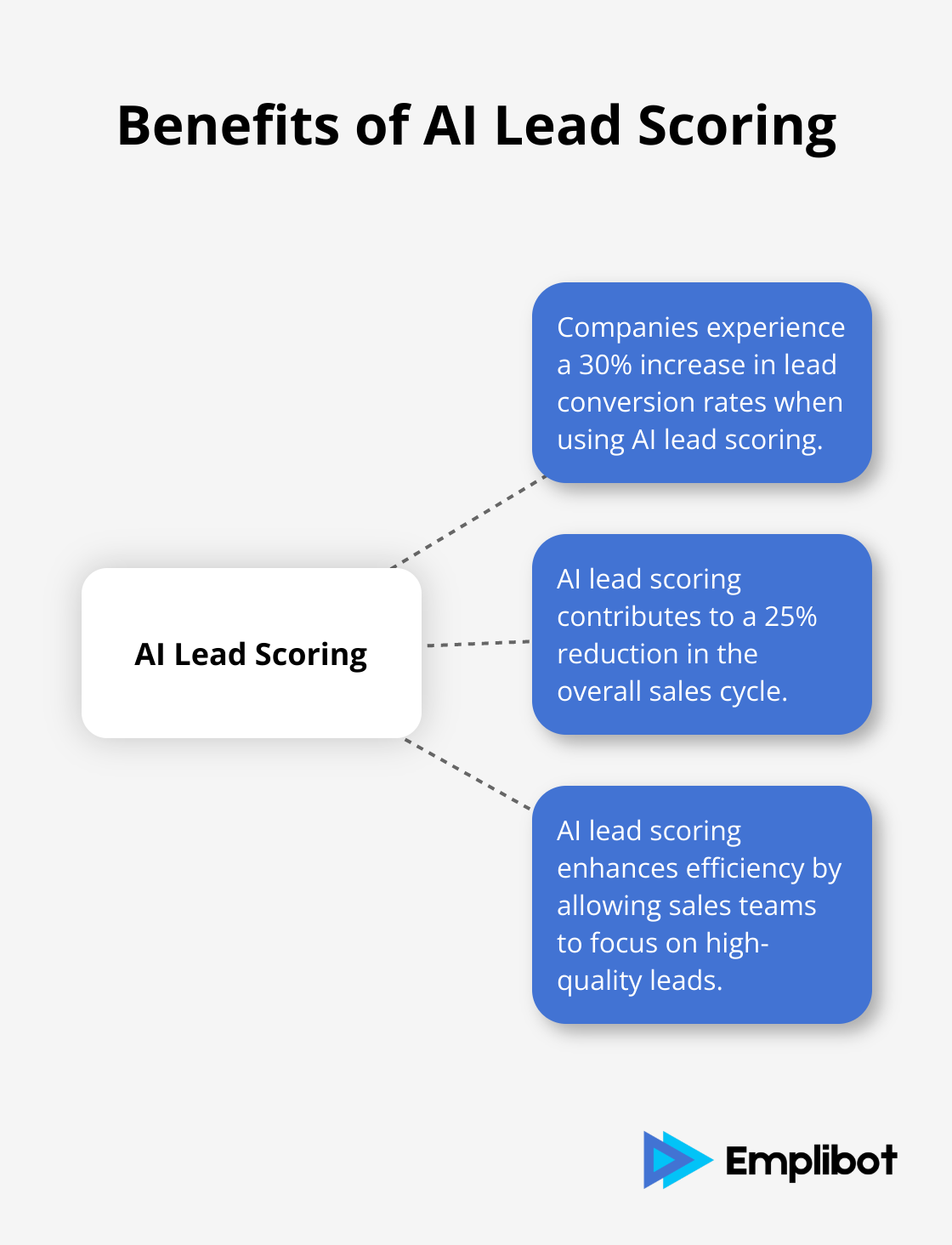 Benefits of AI Lead Scoring

AI Lead Scoring

Companies experience a 30% increase in lead conversion rates when using AI lead scoring.

AI lead scoring contributes to a 25% reduction in the overall sales cycle.

AI lead scoring enhances efficiency by allowing sales teams to focus on high-quality leads.

Emplibot