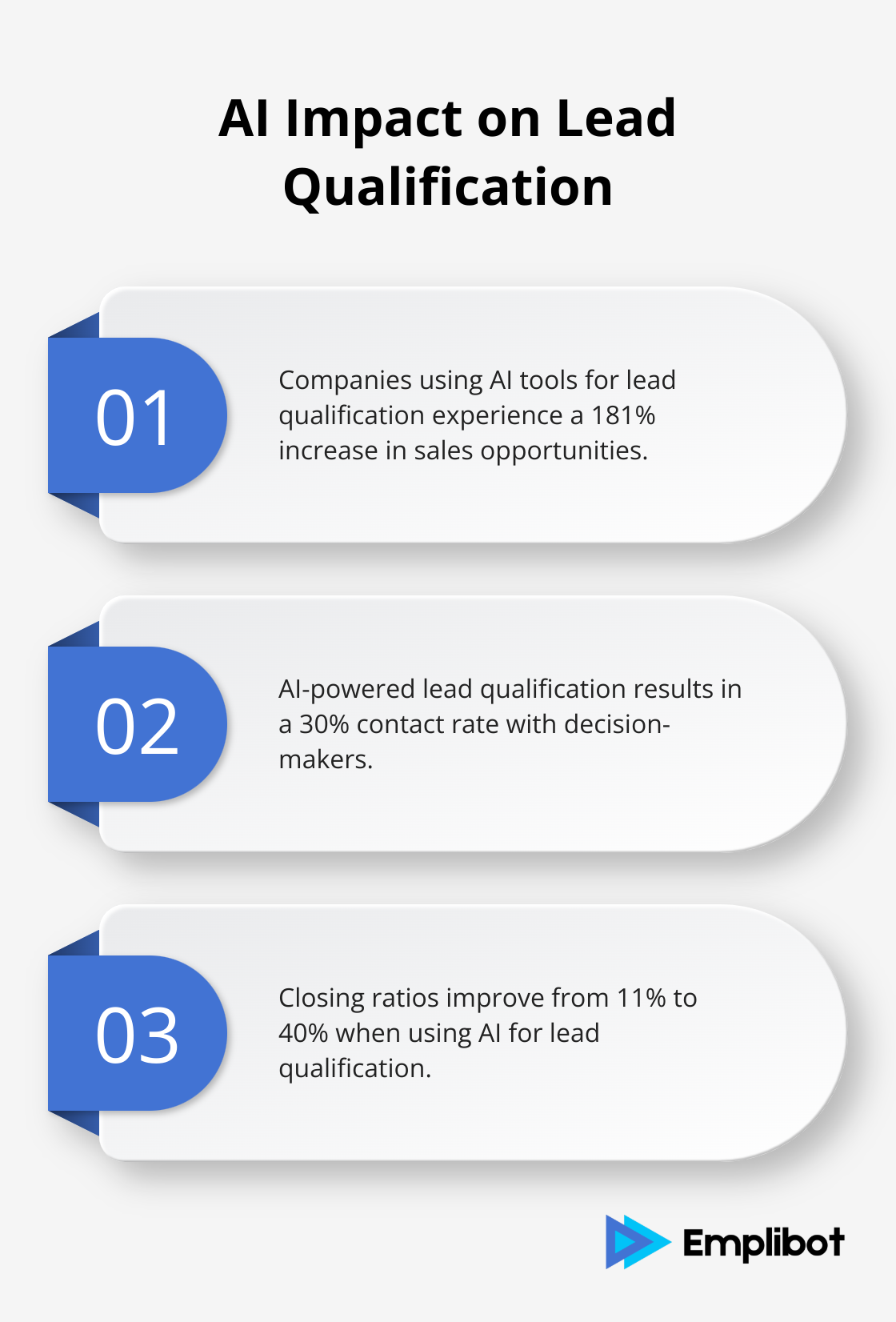 AI Impact on Lead Qualification

01

Companies using AI tools for lead qualification experience a 181% increase in sales opportunities.

02

AI-powered lead qualification results in a 30% contact rate with decision-makers.

03

Closing ratios improve from 11% to 40% when using AI for lead qualification.

Emplibot