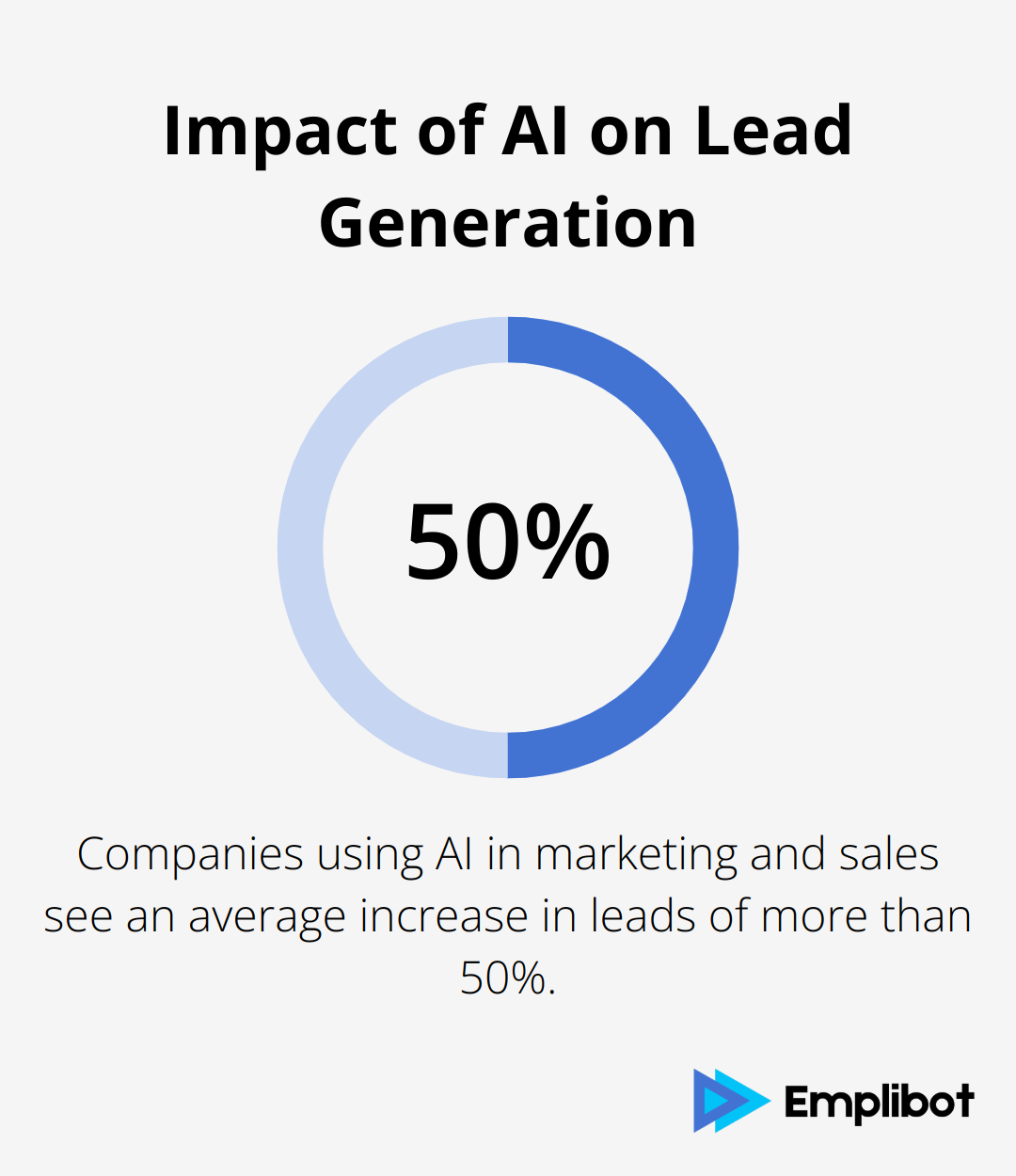 Impact of AI on Lead Generation

50%

Companies using AI in marketing and sales see an average increase in leads of more than 50%.

Emplibot