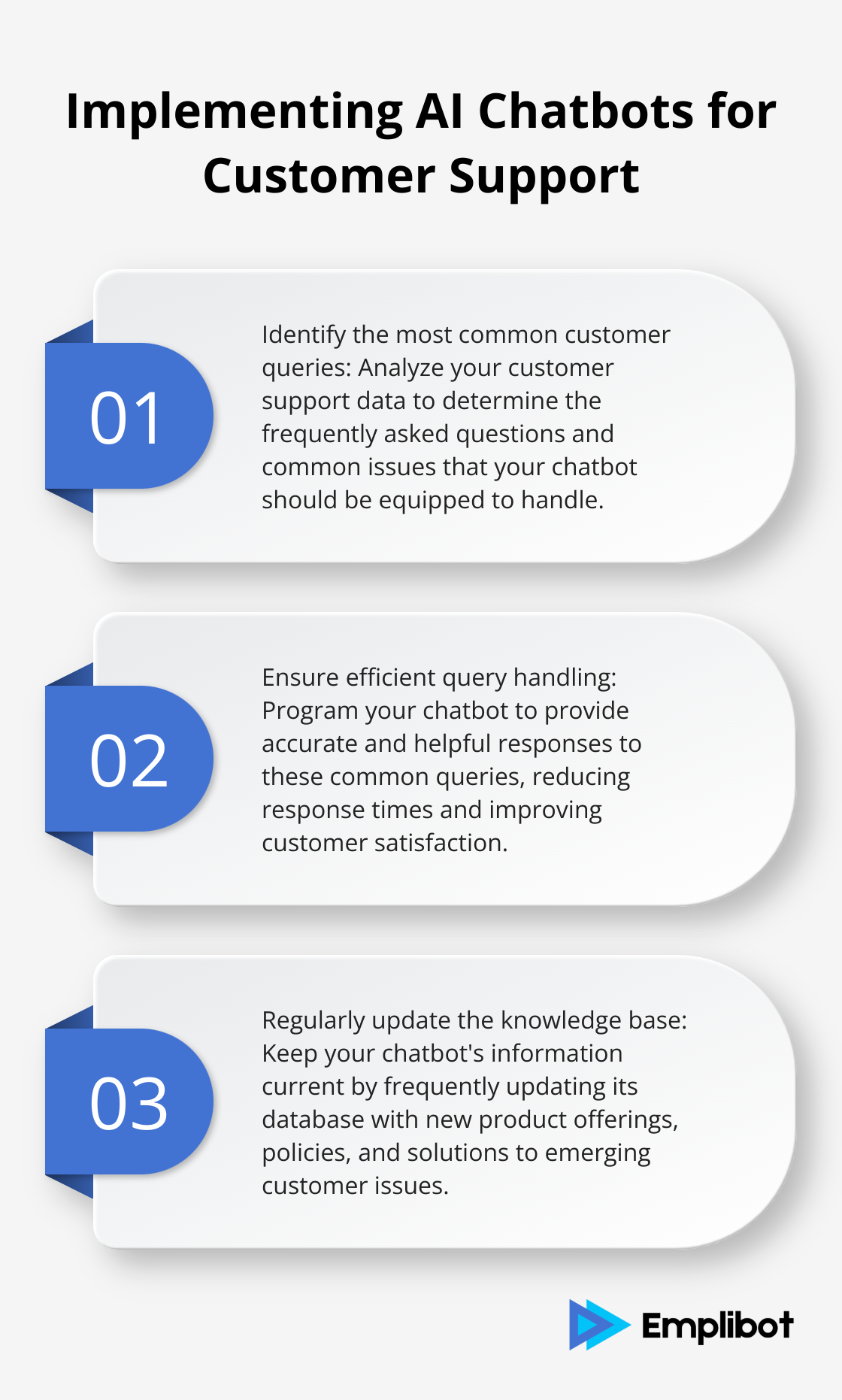 Implementing AI Chatbots for Customer Support

01

Identify the most common customer queries: Analyze your customer support data to determine the frequently asked questions and common issues that your chatbot should be equipped to handle.

02

Ensure efficient query handling: Program your chatbot to provide accurate and helpful responses to these common queries, reducing response times and improving customer satisfaction.

03

Regularly update the knowledge base: Keep your chatbot's information current by frequently updating its database with new product offerings, policies, and solutions to emerging customer issues.

Emplibot