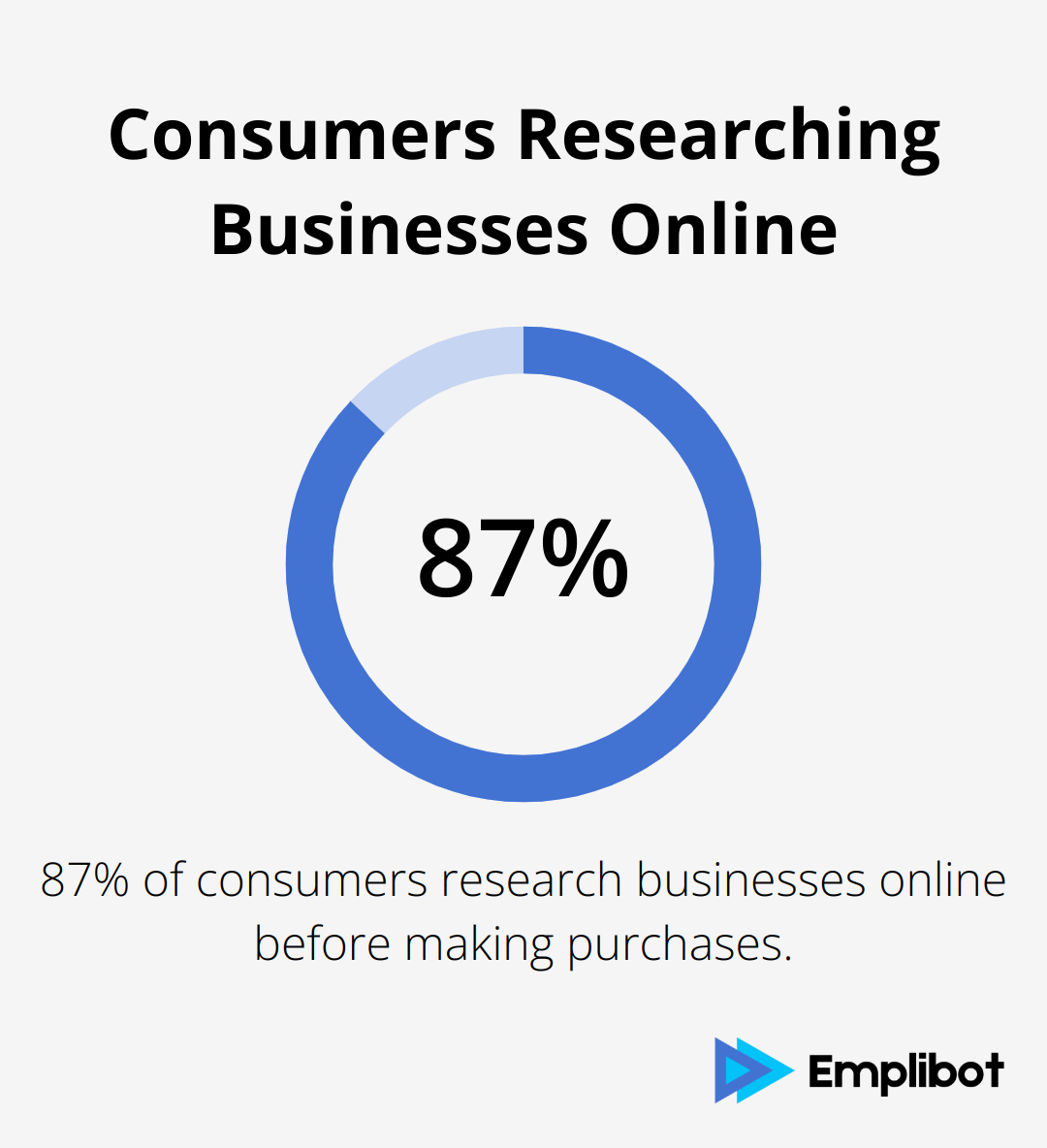 Consumers Researching Businesses Online

87%

87% of consumers research businesses online before making purchases.

Emplibot