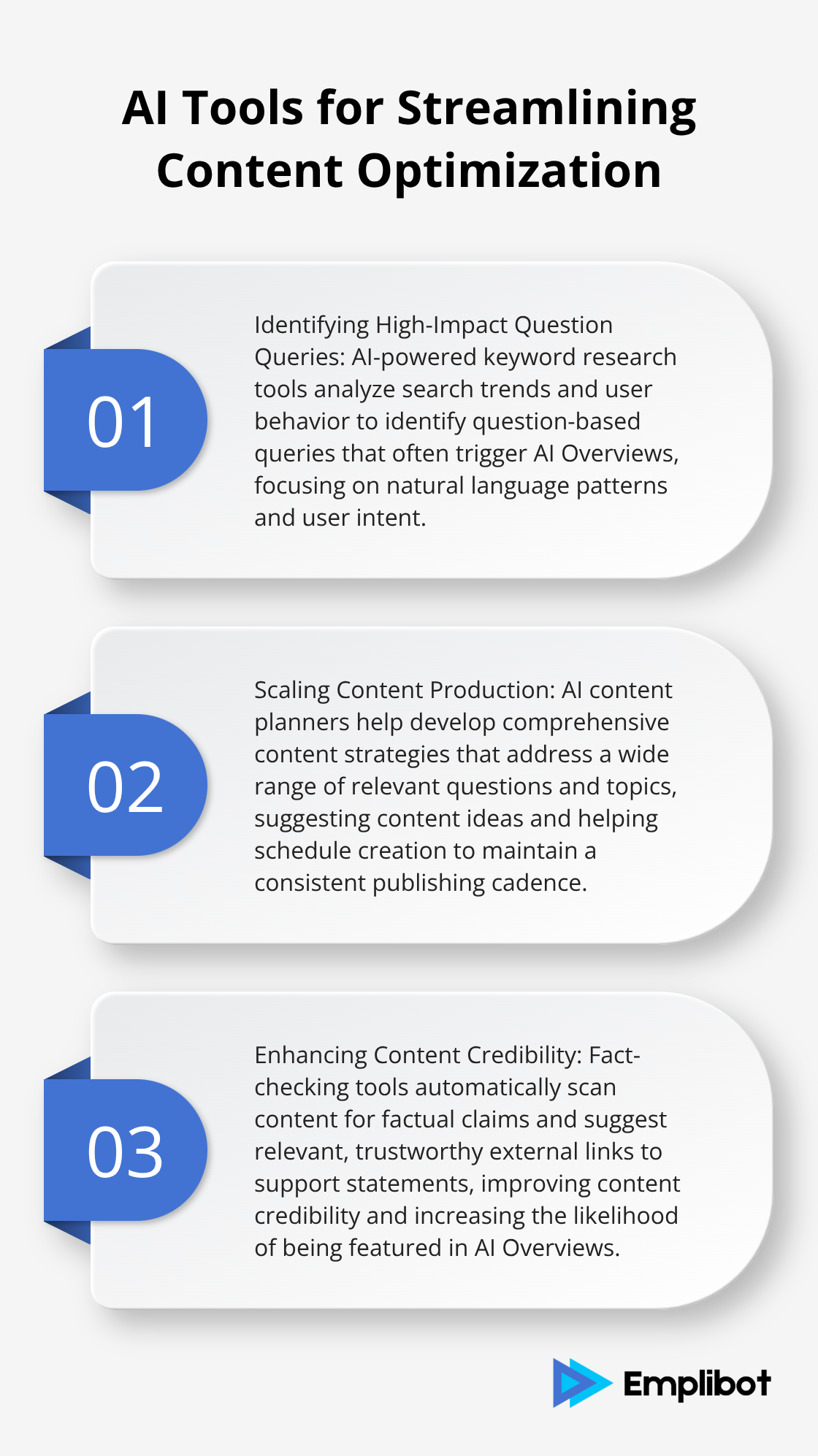 AI Tools for Streamlining Content Optimization

01

Identifying High-Impact Question Queries: AI-powered keyword research tools analyze search trends and user behavior to identify question-based queries that often trigger AI Overviews, focusing on natural language patterns and user intent.

02

Scaling Content Production: AI content planners help develop comprehensive content strategies that address a wide range of relevant questions and topics, suggesting content ideas and helping schedule creation to maintain a consistent publishing cadence.

03

Enhancing Content Credibility: Fact-checking tools automatically scan content for factual claims and suggest relevant, trustworthy external links to support statements, improving content credibility and increasing the likelihood of being featured in AI Overviews.

Emplibot