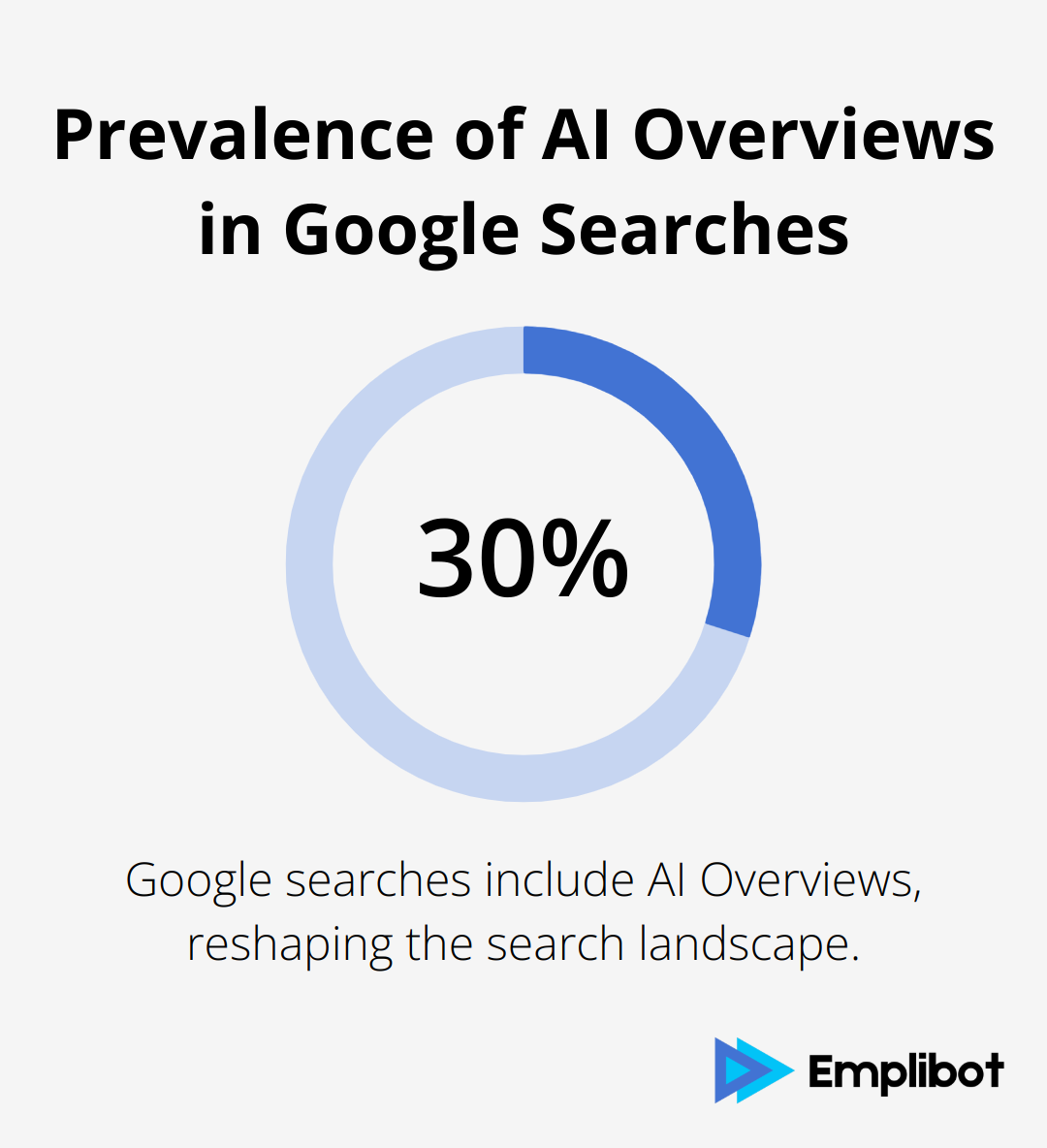 Prevalence of AI Overviews in Google Searches

30%

Google searches include AI Overviews, reshaping the search landscape.

Emplibot