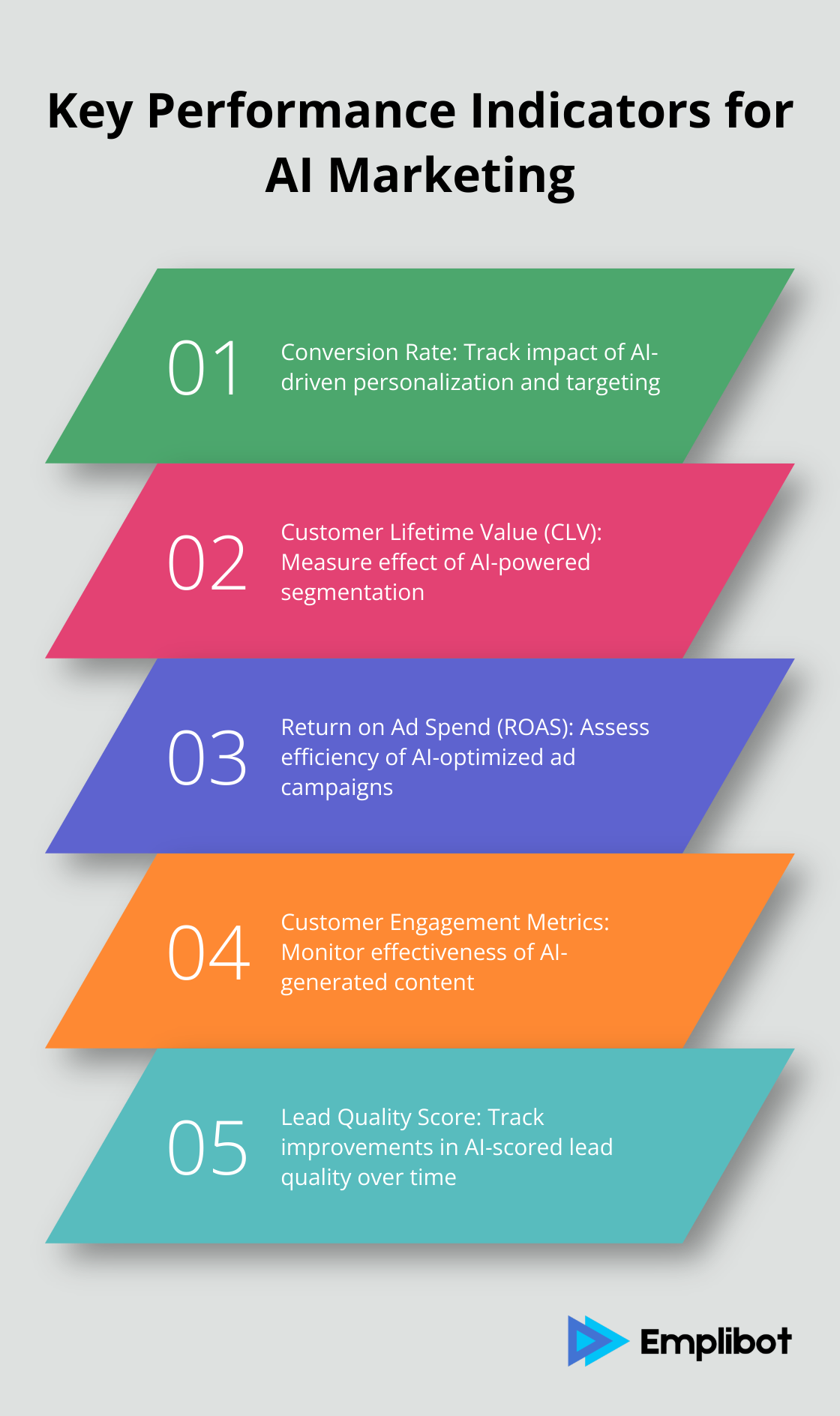 Key Performance Indicators for AI Marketing

01

Conversion Rate: Track impact of AI-driven personalization and targeting

02

Customer Lifetime Value (CLV): Measure effect of AI-powered segmentation

03

Return on Ad Spend (ROAS): Assess efficiency of AI-optimized ad campaigns

04

Customer Engagement Metrics: Monitor effectiveness of AI-generated content

05

Lead Quality Score: Track improvements in AI-scored lead quality over time

Emplibot