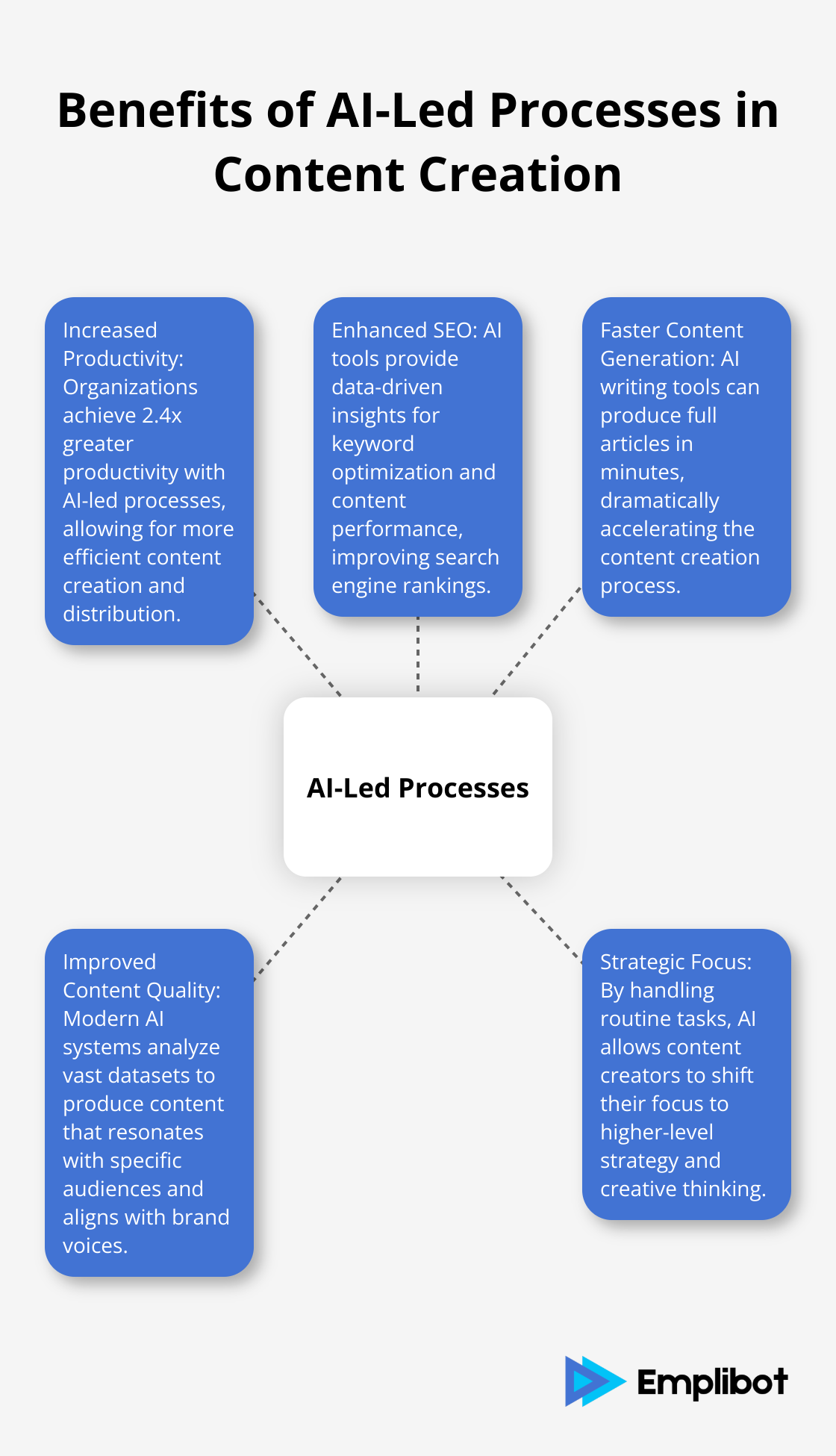 Benefits of AI-Led Processes in Content Creation

Increased Productivity: Organizations achieve 2.4x greater productivity with AI-led processes, allowing for more efficient content creation and distribution.

Enhanced SEO: AI tools provide data-driven insights for keyword optimization and content performance, improving search engine rankings.

Faster Content Generation: AI writing tools can produce full articles in minutes, dramatically accelerating the content creation process.

AI-Led Processes

Improved Content Quality: Modern AI systems analyze vast datasets to produce content that resonates with specific audiences and aligns with brand voices.

Strategic Focus: By handling routine tasks, AI allows content creators to shift their focus to higher-level strategy and creative thinking.

Emplibot