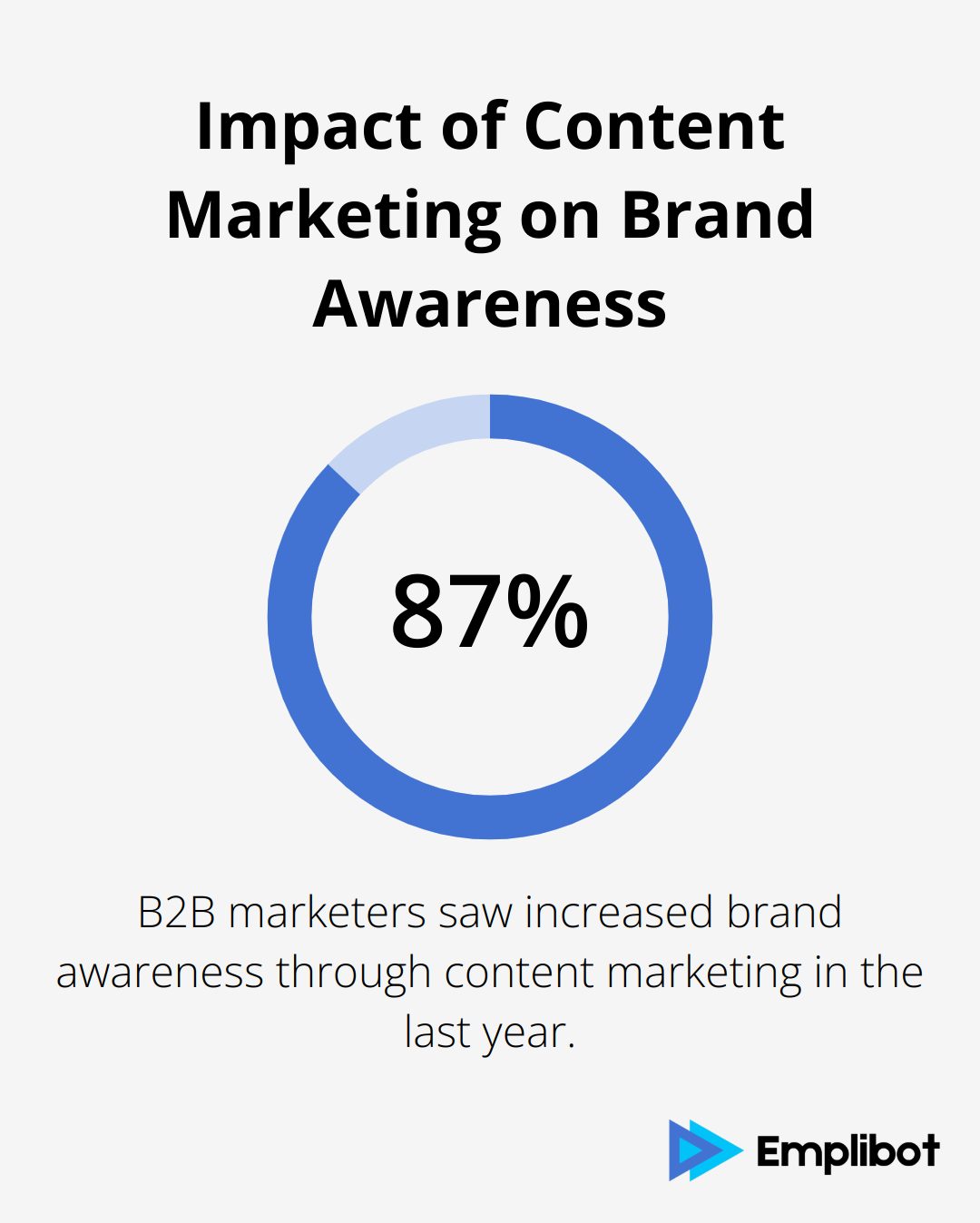 Impact of Content Marketing on Brand Awareness

87%

B2B marketers saw increased brand awareness through content marketing in the last year.

Emplibot