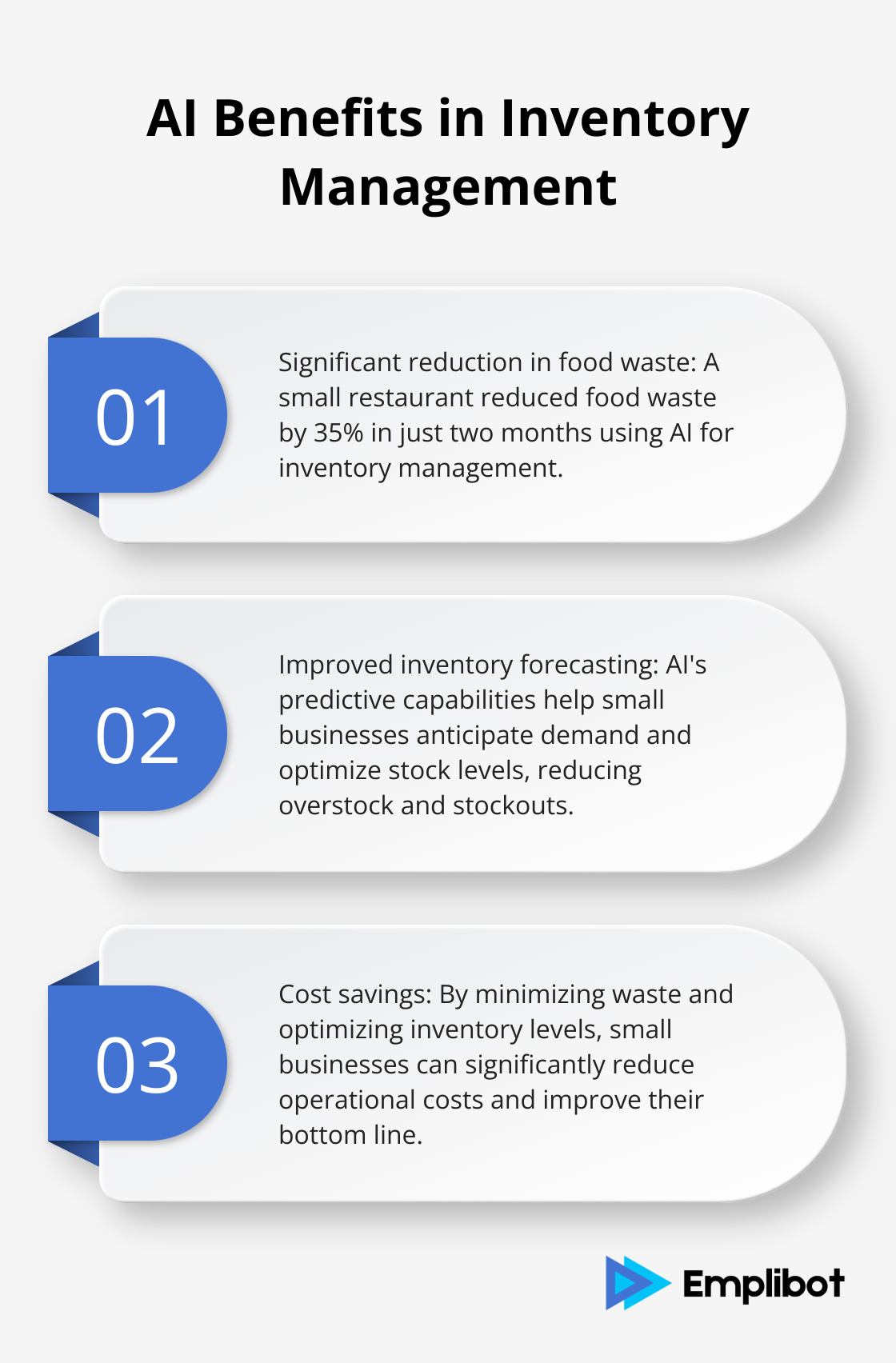 AI Benefits in Inventory Management

01

Significant reduction in food waste: A small restaurant reduced food waste by 35% in just two months using AI for inventory management.

02

Improved inventory forecasting: AI's predictive capabilities help small businesses anticipate demand and optimize stock levels, reducing overstock and stockouts.

03

Cost savings: By minimizing waste and optimizing inventory levels, small businesses can significantly reduce operational costs and improve their bottom line.

Emplibot