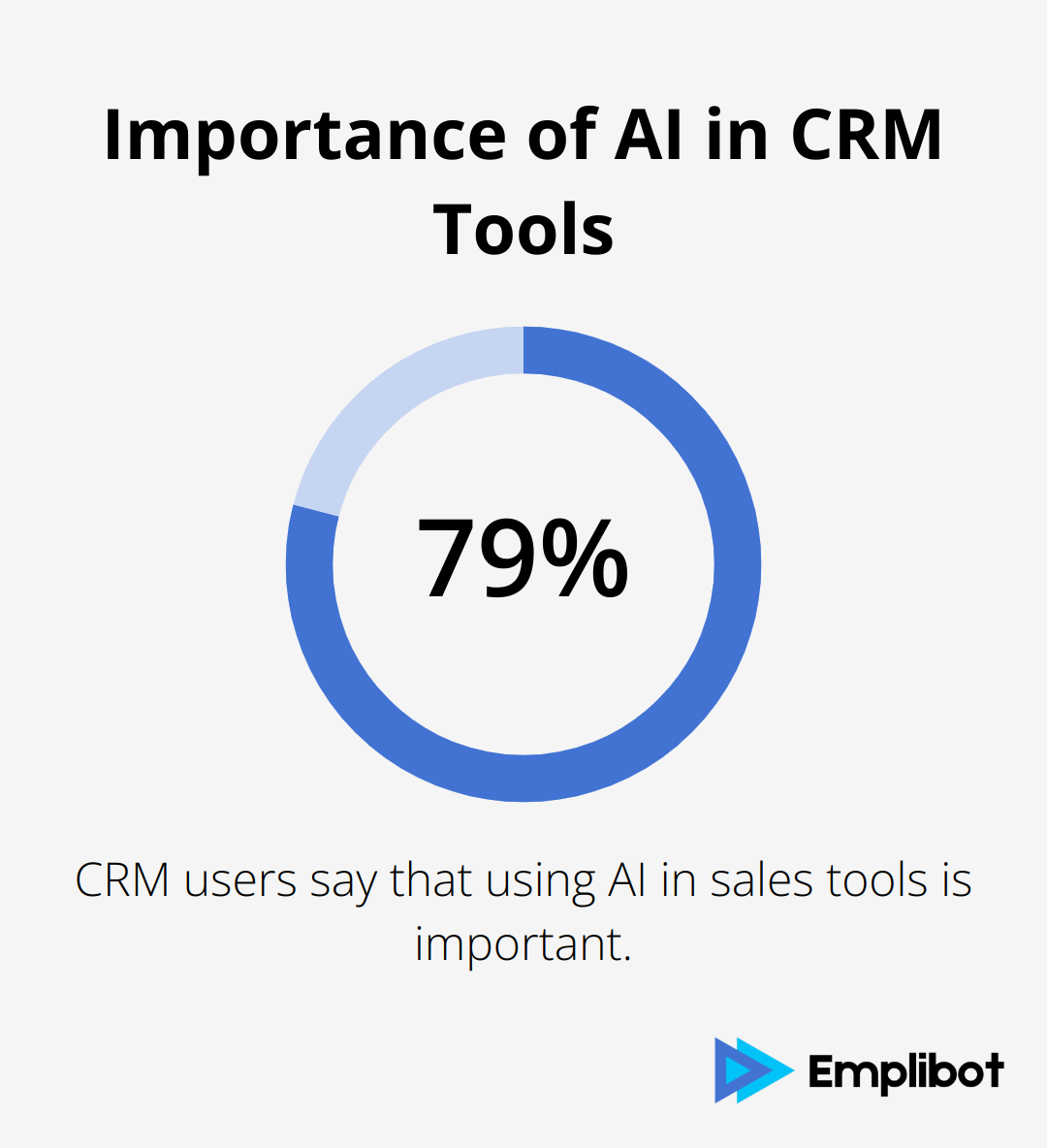 Importance of AI in CRM Tools

79%

CRM users say that using AI in sales tools is important.

Emplibot