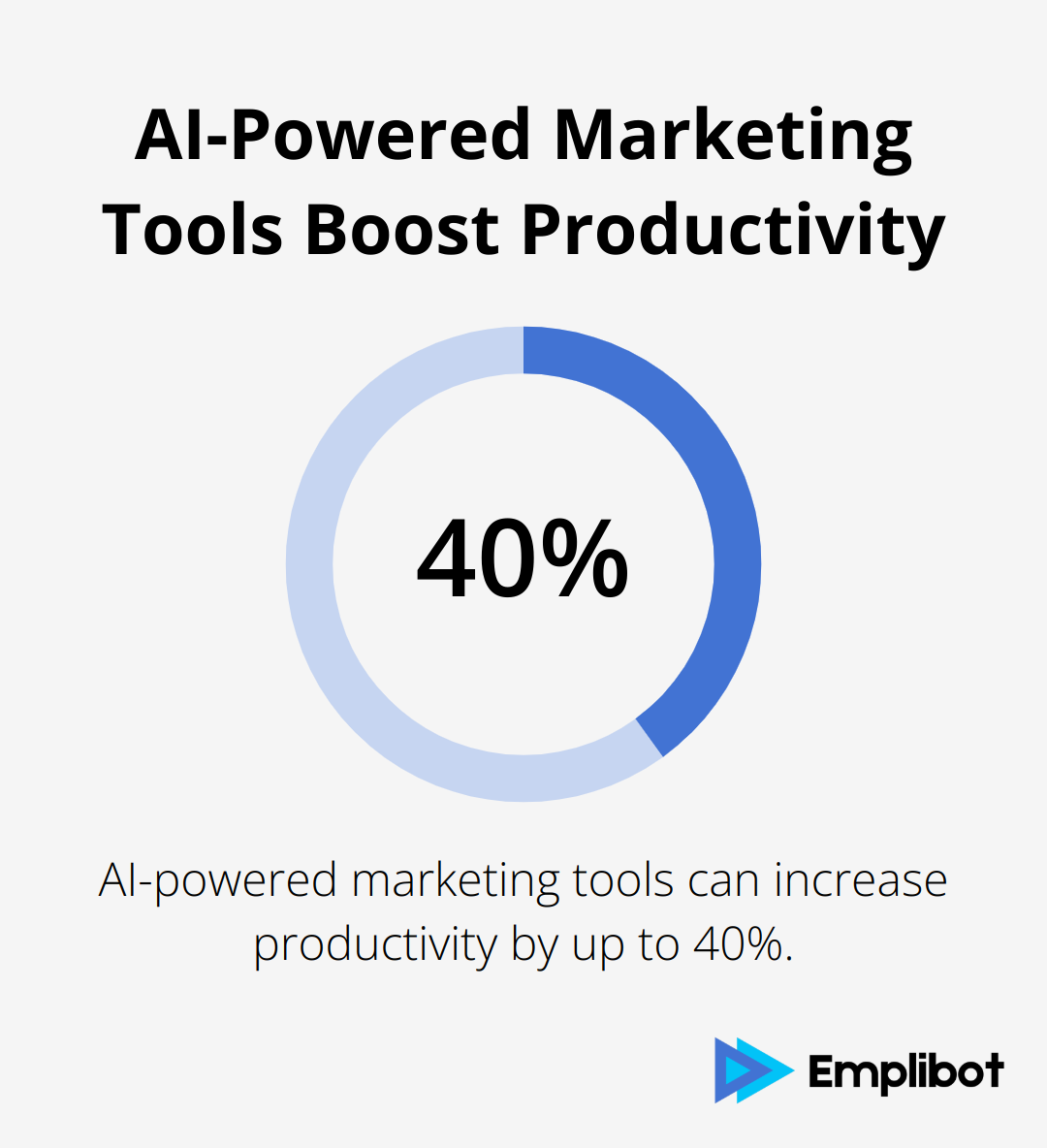 AI-Powered Marketing Tools Boost Productivity

40%

AI-powered marketing tools can increase productivity by up to 40%.

Emplibot