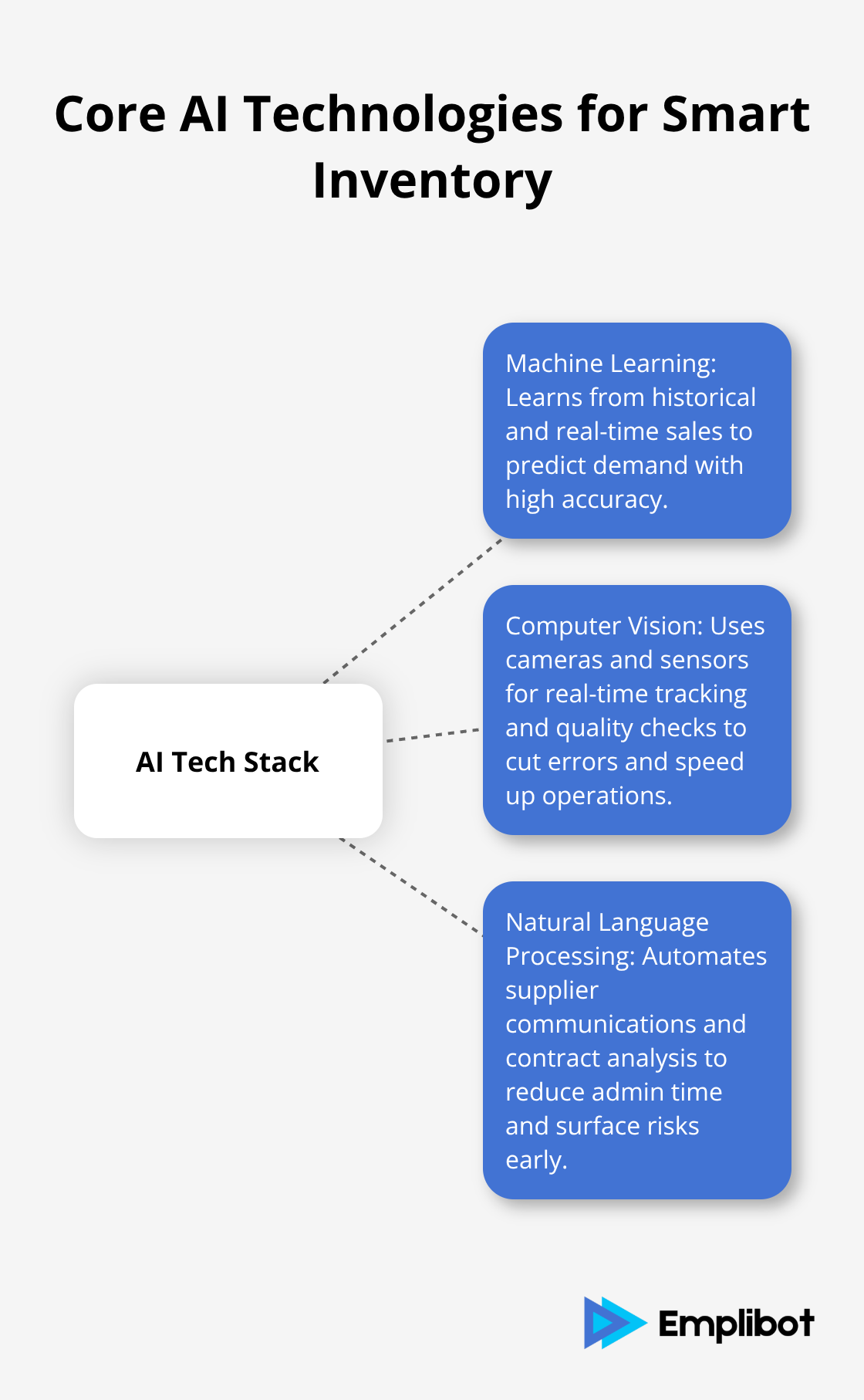 Core AI Technologies for Smart Inventory

AI Tech Stack

Machine Learning: Learns from historical and real-time sales to predict demand with high accuracy.

Computer Vision: Uses cameras and sensors for real-time tracking and quality checks to cut errors and speed up operations.

Natural Language Processing: Automates supplier communications and contract analysis to reduce admin time and surface risks early.

Emplibot