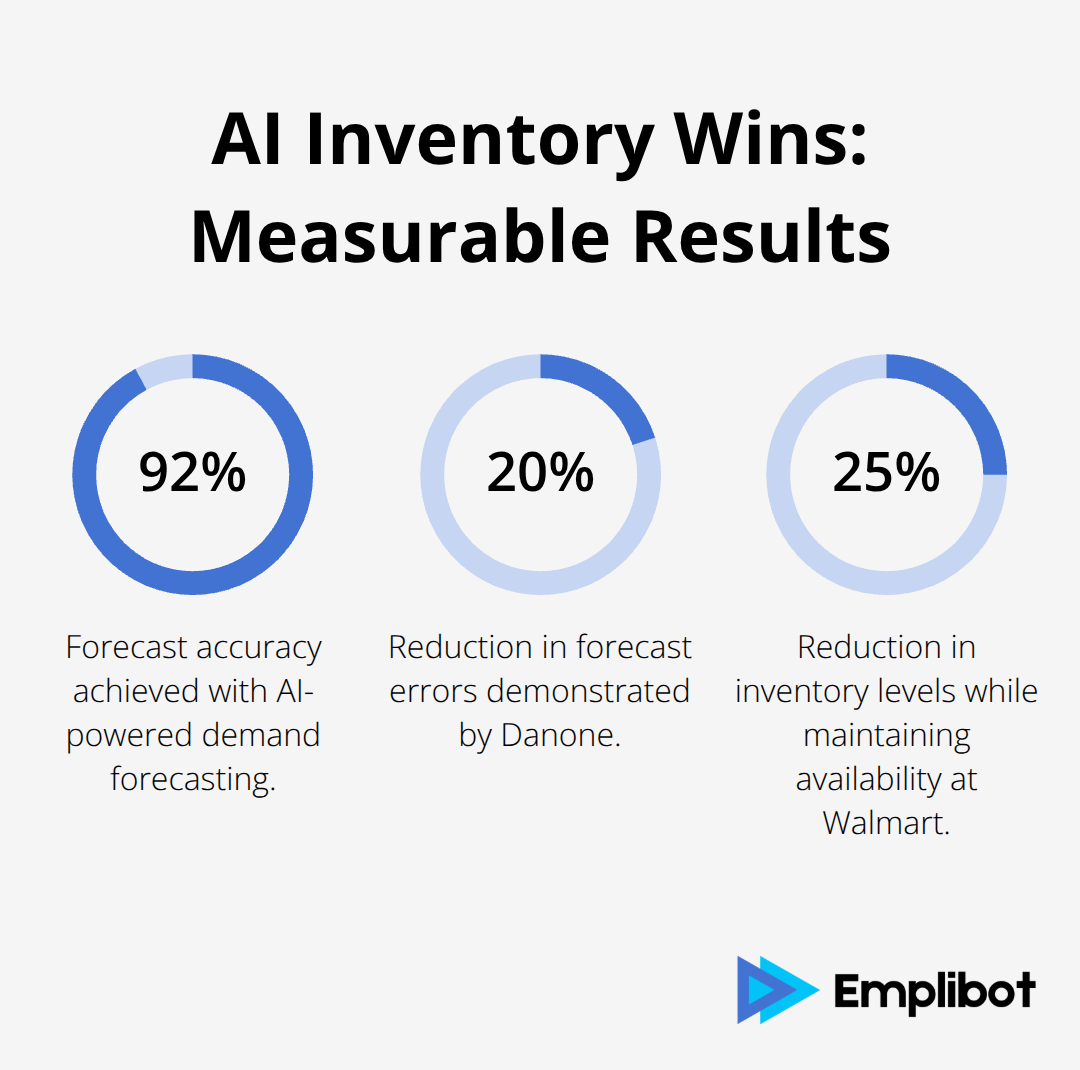 AI Inventory Wins: Measurable Results

92%

Forecast accuracy achieved with AI-powered demand forecasting.

20%

Reduction in forecast errors demonstrated by Danone.

25%

Reduction in inventory levels while maintaining availability at Walmart.

Emplibot